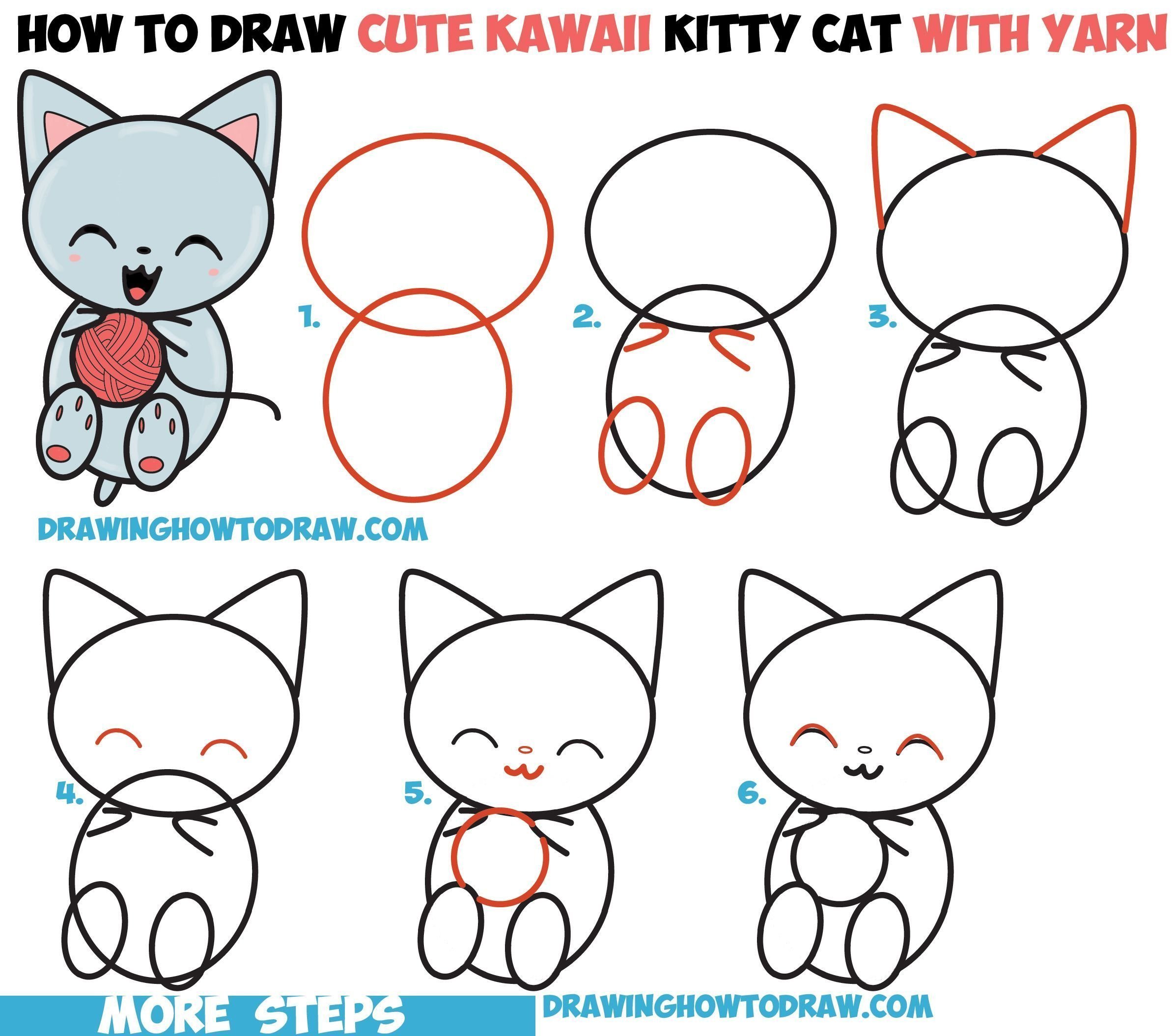 HOW TO DRAW CUTE KAWAII KITTY CAT WITH YARN

1.

2.

3.

DRAWINGHOWTODRAW.COM

4.

5.

6.

MORE STEPS

DRAWINGHOWTODRAW.COM