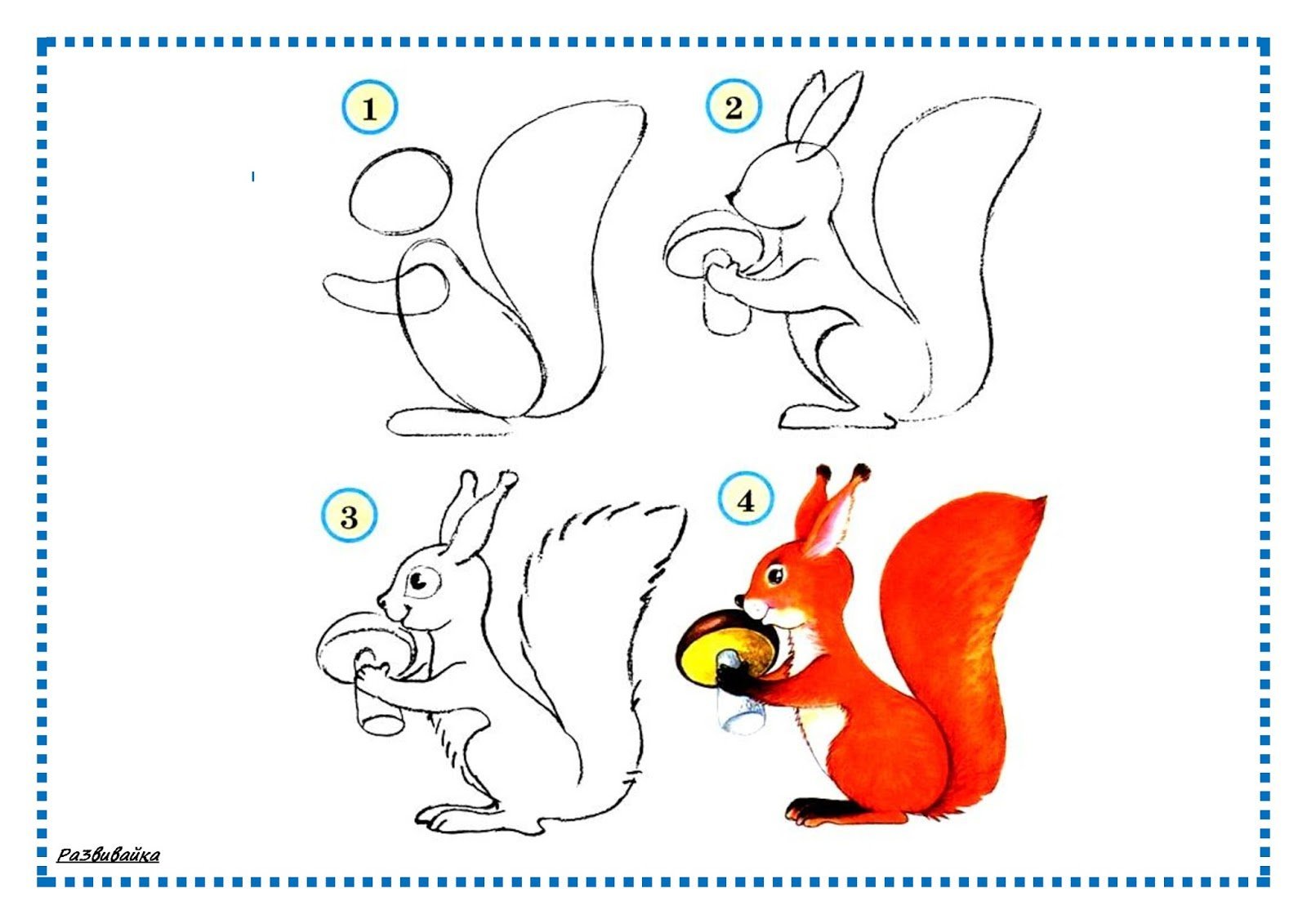 1

2

3

4

Развивайка