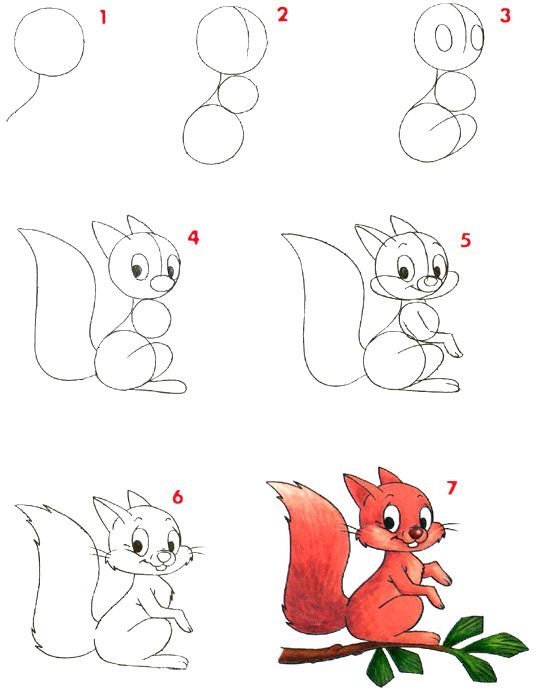 1
2
3
4
5
6
7