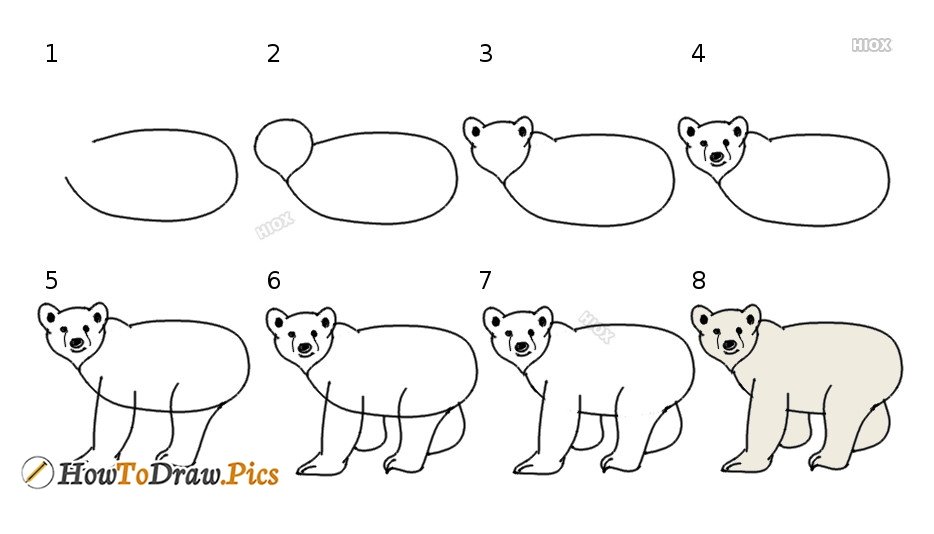 1
2
3
4
HIOX
HIOX
5
6
7
8
HIOX
HowToDraw.Pics