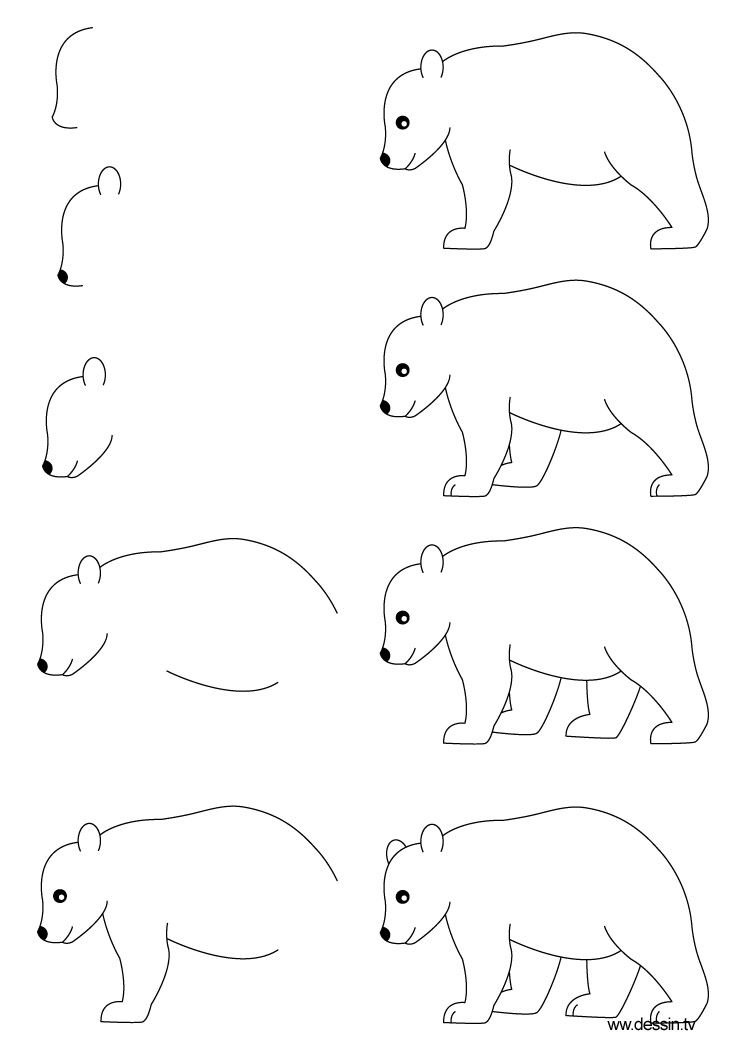 www.dessin.tv