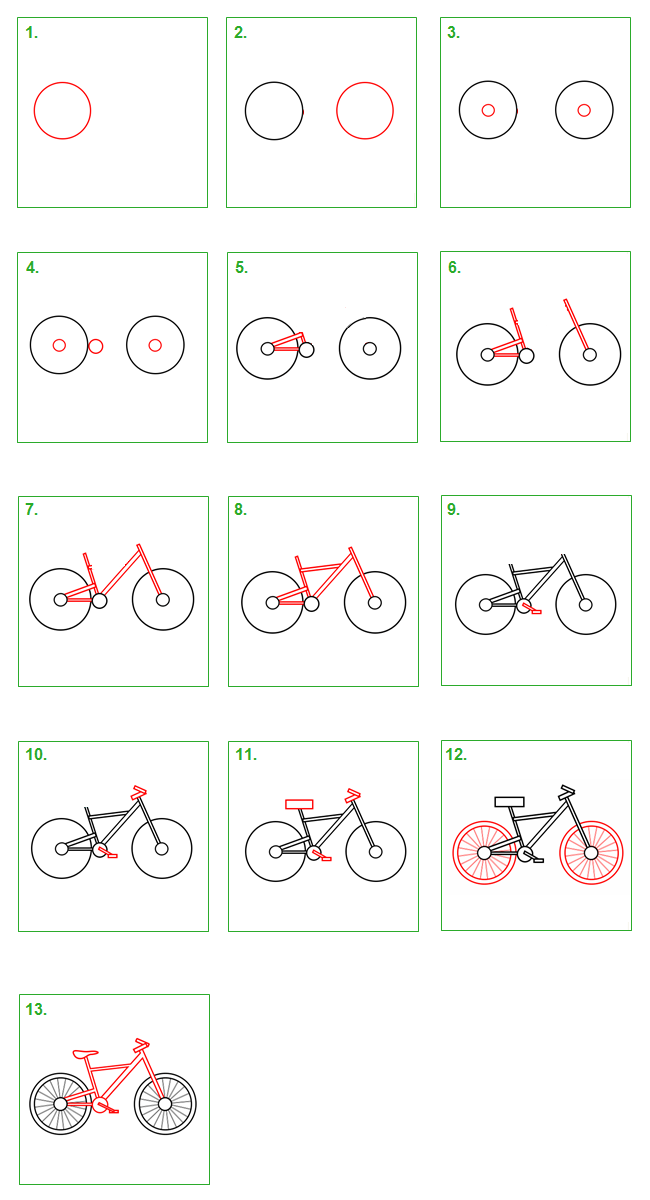 1.

2.

3.

4.

5.

6.

7.

8.

9.

10.

11.

12.

13.