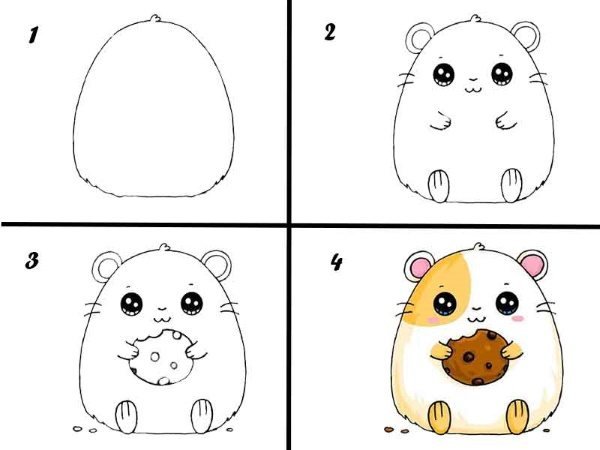 1

2

3

4