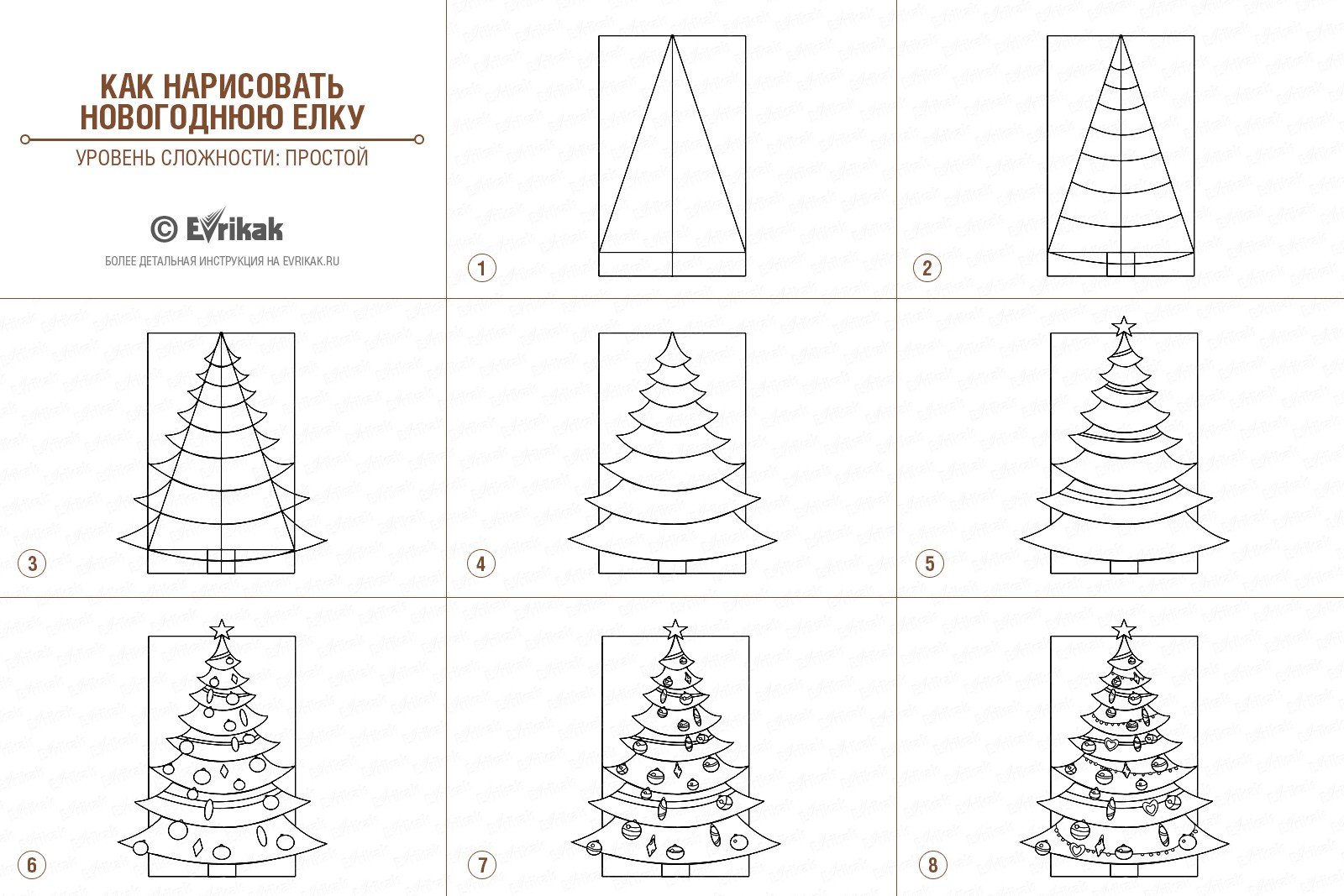 КАК НАРИСОВАТЬ НОВОГОДНЮЮ ЕЛКУ

УРОВЕНЬ СЛОЖНОСТИ: ПРОСТОЙ

© Evrikak

БОЛЕЕ ДЕТАЛЬНАЯ ИНСТРУКЦИЯ НА EVRIKAK.RU

1

2

3

4

5

6

7

8