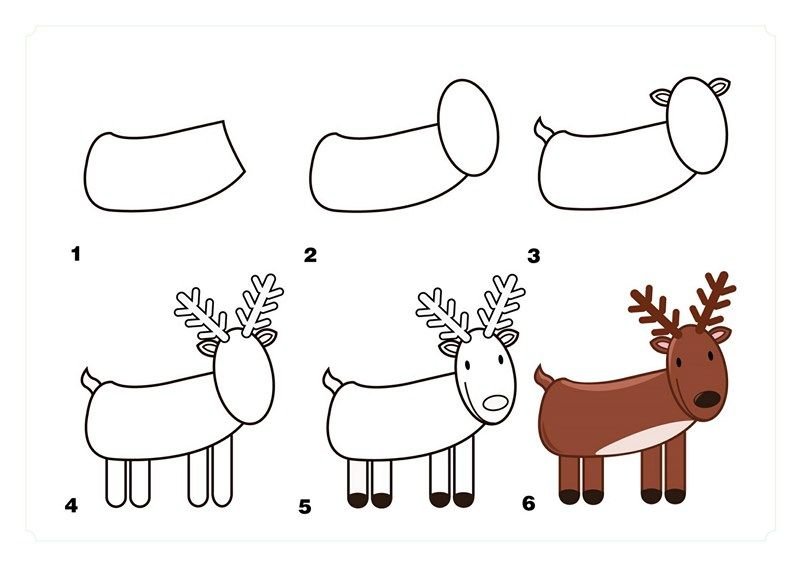 1

2

3

4

5

6