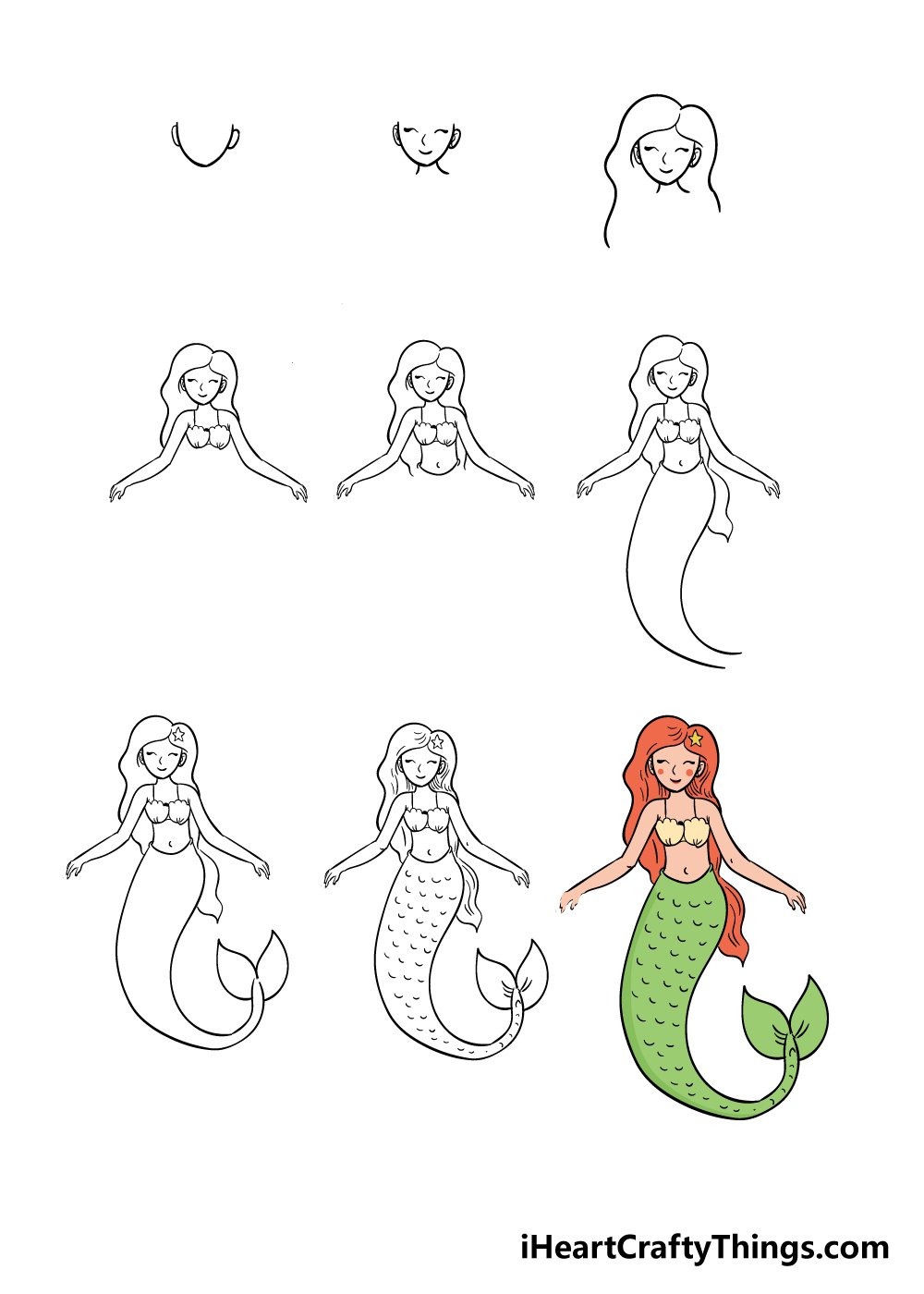 iHeartCraftyThings.com