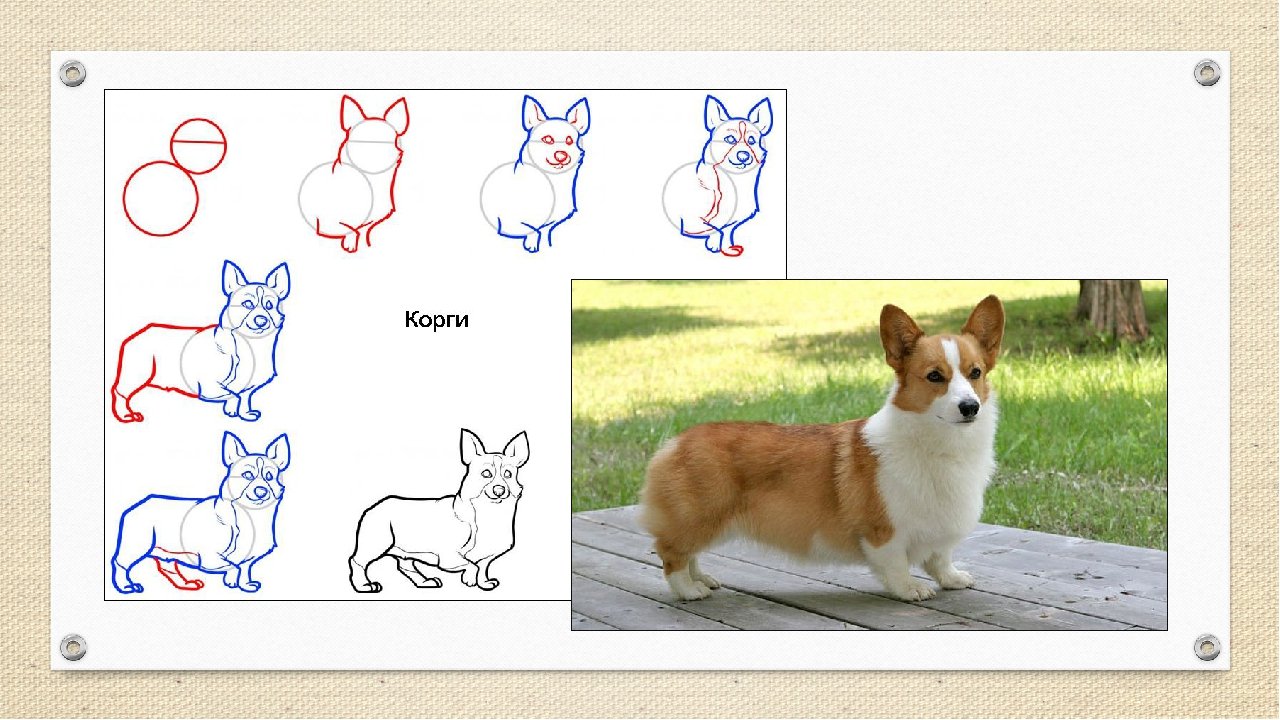 Корги