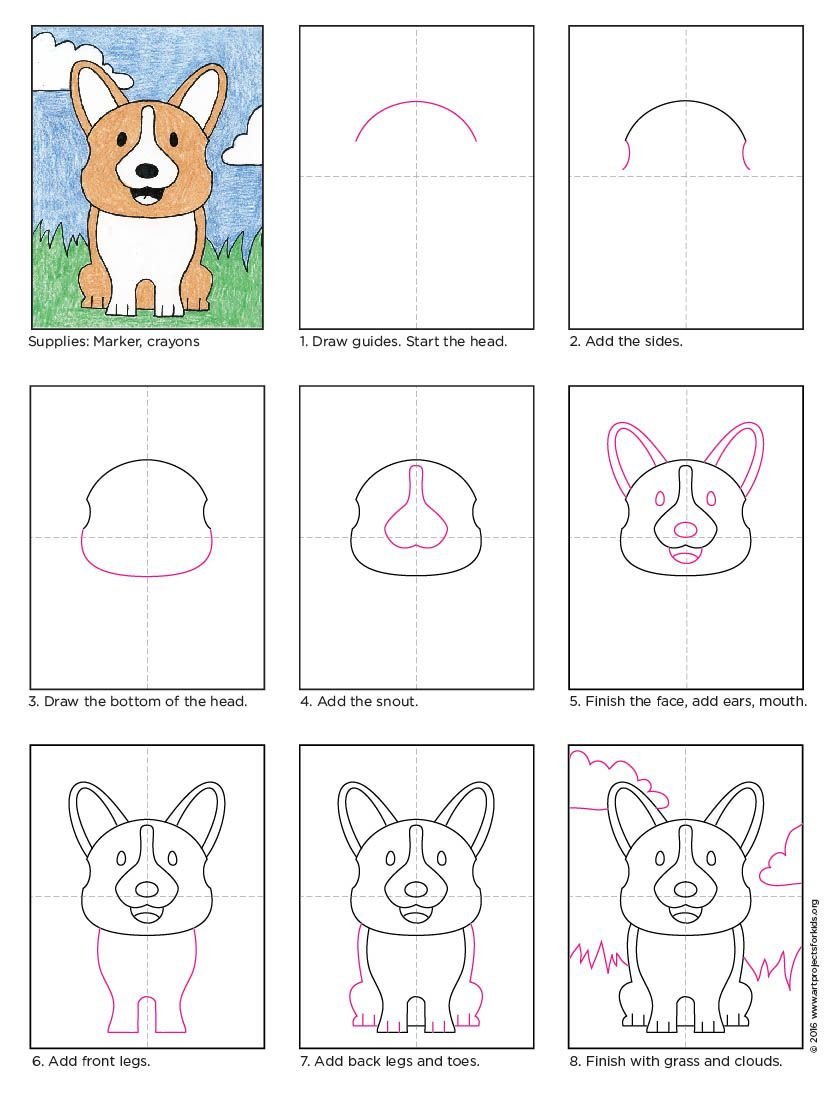 Supplies: Marker, crayons

1. Draw guides. Start the head.

2. Add the sides.

3. Draw the bottom of the head.

4. Add the snout.

5. Finish the face, add ears, mouth.

6. Add front legs.

7. Add back legs and toes.

8. Finish with grass and clouds.

© 2016 www.artprojectsforkids.org