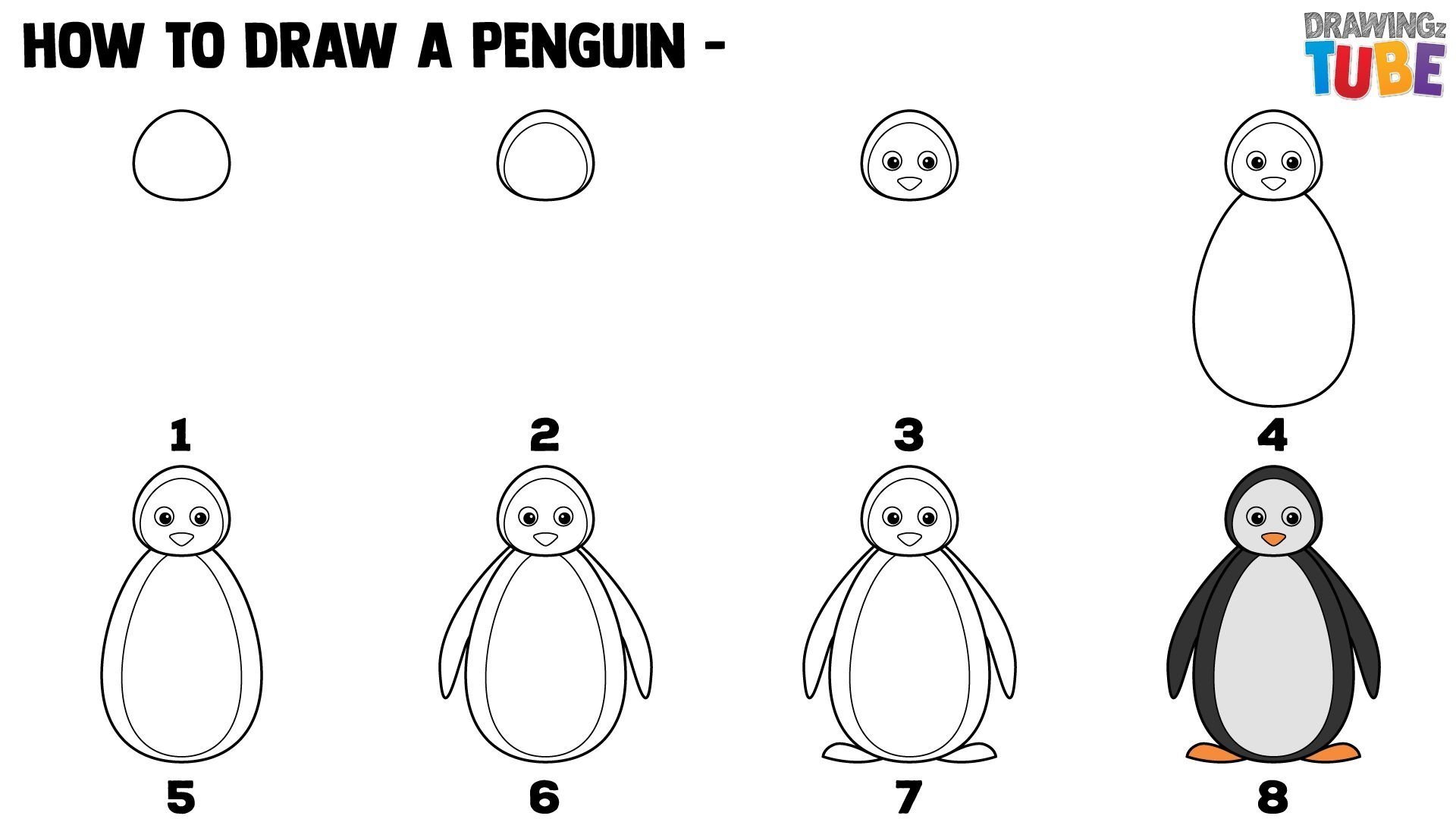 HOW TO DRAW A PENGUIN -

DRAWINGz TUBE

1

2

3

4

5

6

7

8