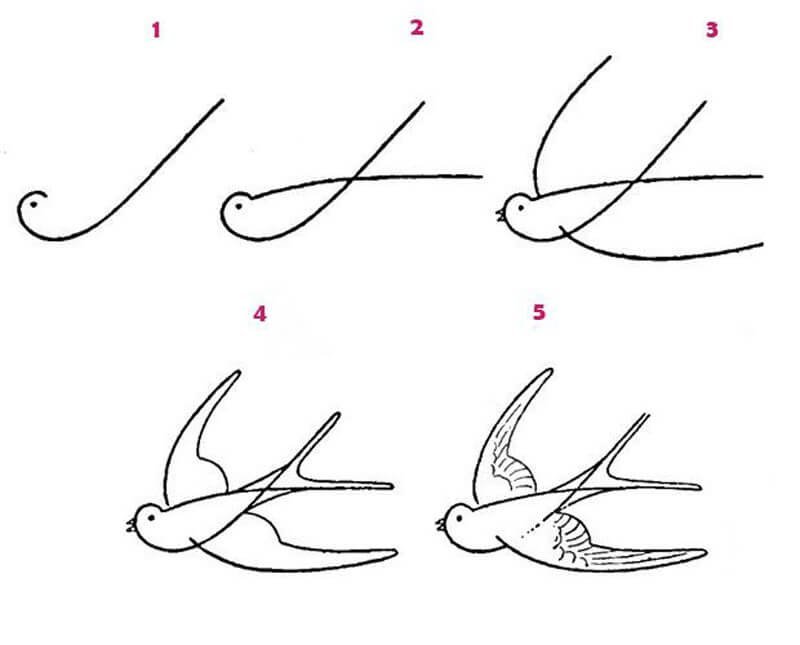 1

2

3

4

5