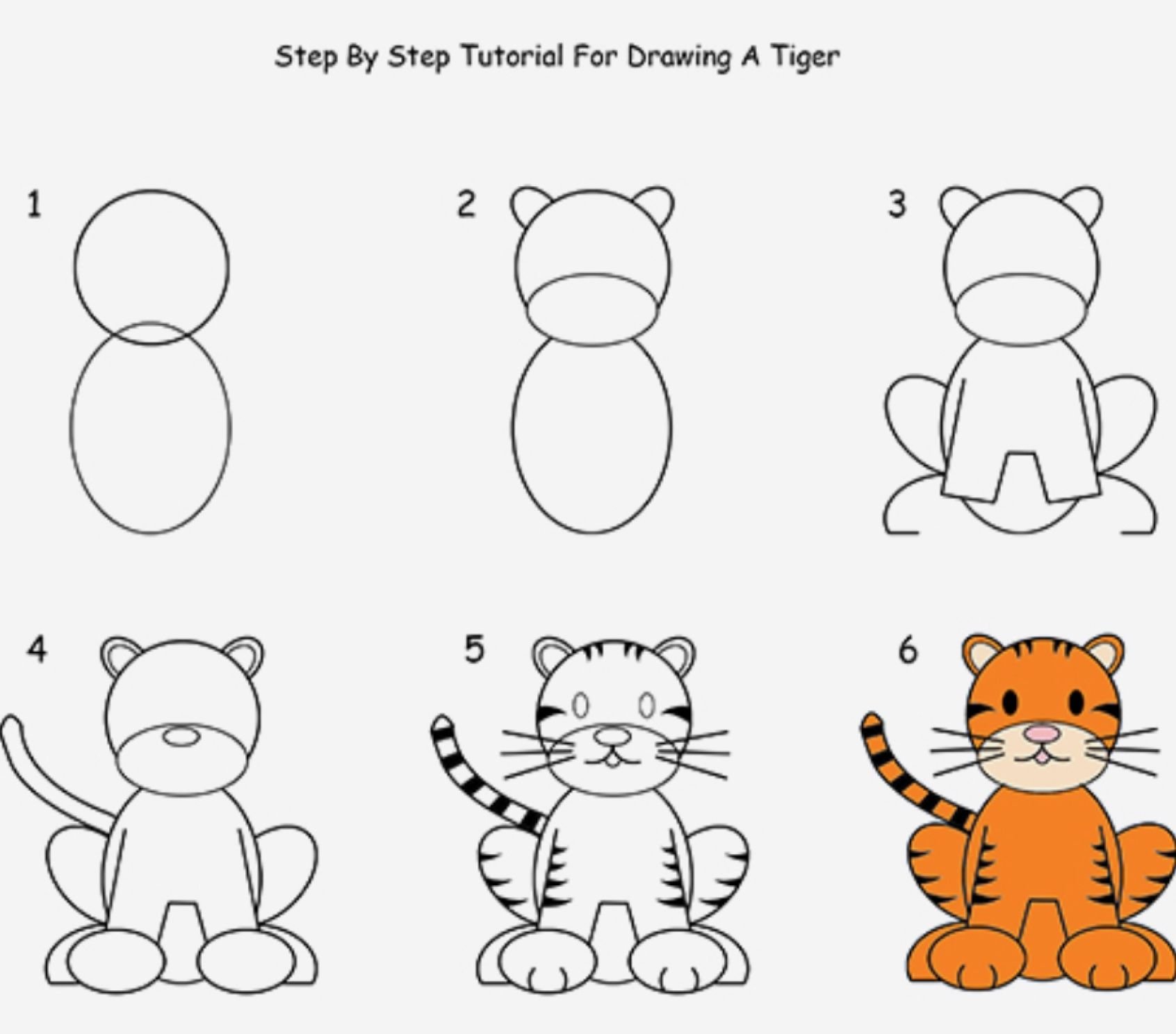 Step By Step Tutorial For Drawing A Tiger

1

2

3

4

5

6