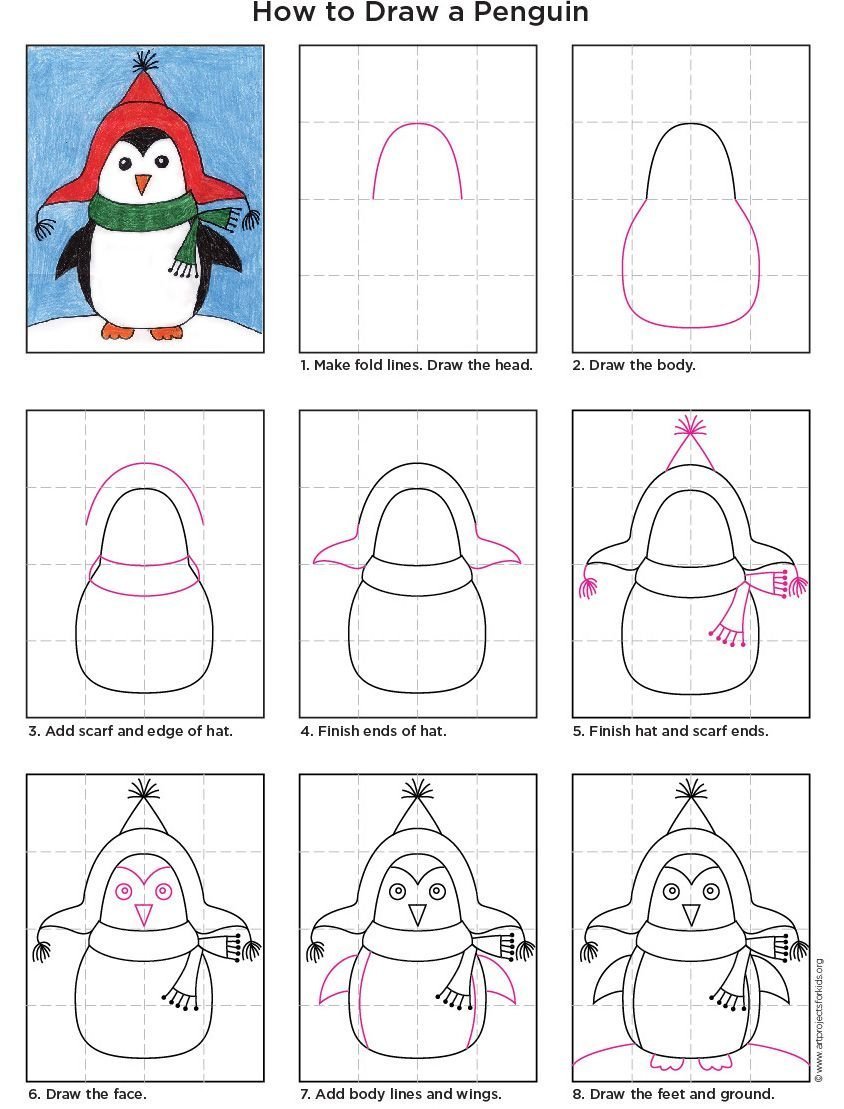 How to Draw a Penguin

1. Make fold lines. Draw the head.

2. Draw the body.

3. Add scarf and edge of hat.

4. Finish ends of hat.

5. Finish hat and scarf ends.

6. Draw the face.

7. Add body lines and wings.

8. Draw the feet and ground.

© www.artprojectsforkids.org