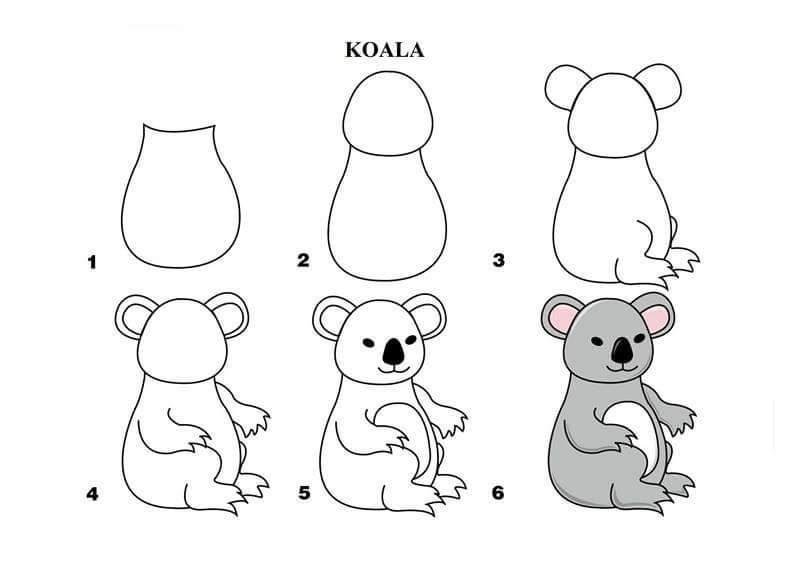 KOALA

1

2

3

4

5

6