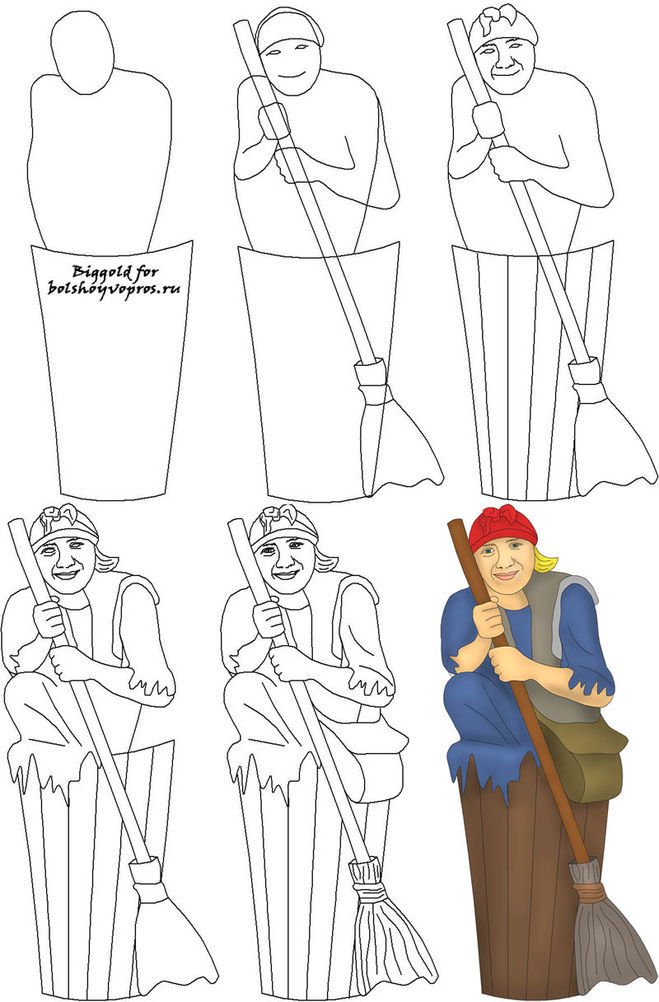 Biggold for bolshoyvopros.ru