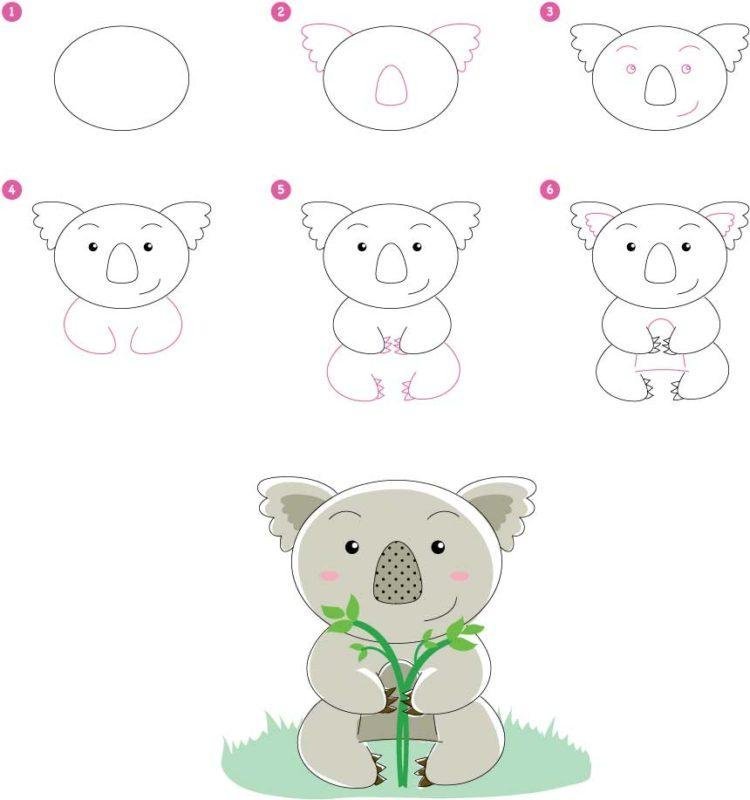 1

2

3

4

5

6