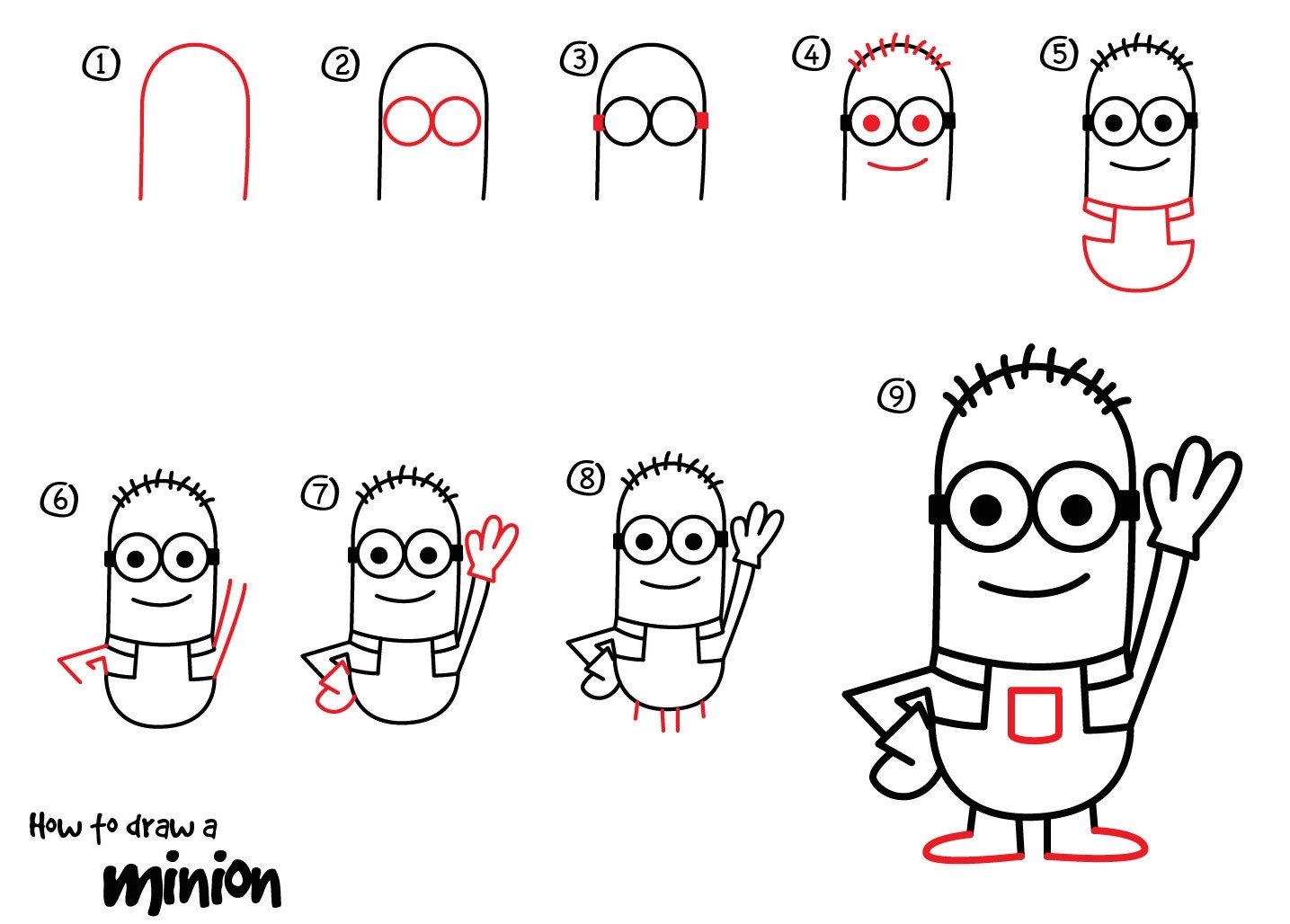 ① ② ③ ④ ⑤

⑥ ⑦ ⑧ ⑨

How to draw a
minion