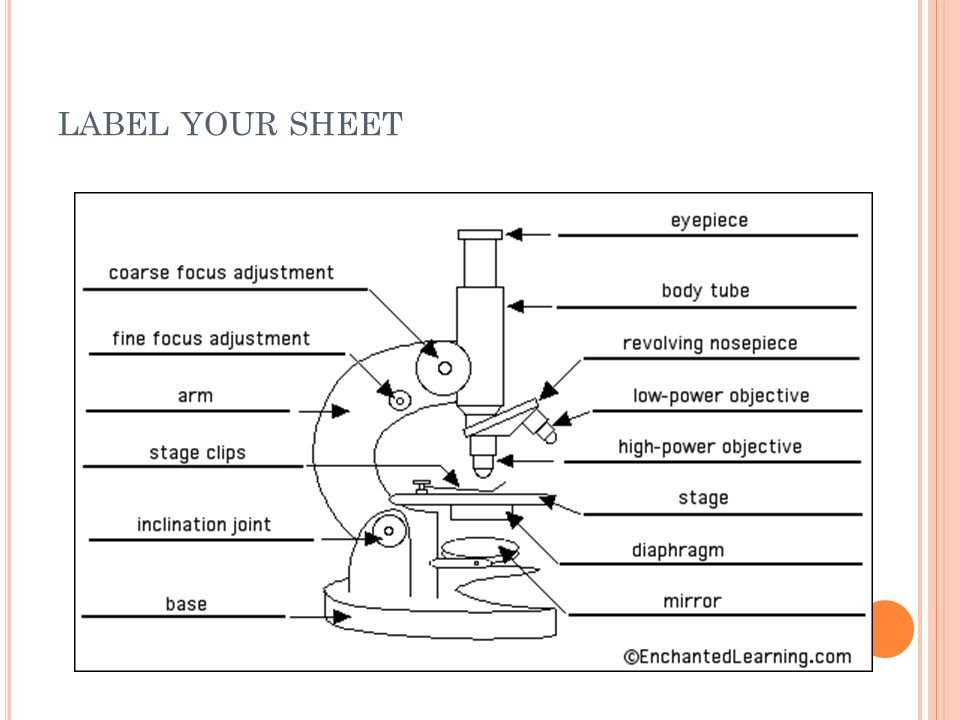 LABEL YOUR SHEET

coarse focus adjustment

fine focus adjustment

arm

stage clips

inclination joint

base

eyepiece

body tube

revolving nosepiece

low-power objective

high-power objective

stage

diaphragm

mirror

©EnchantedLearning.com