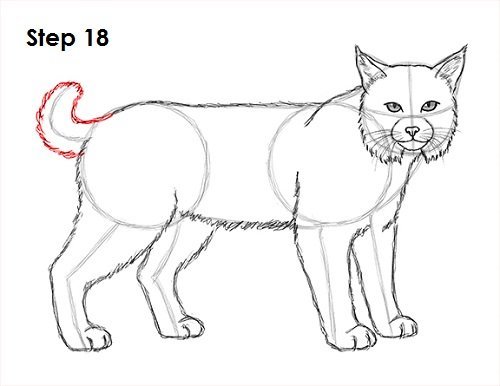 Step 18