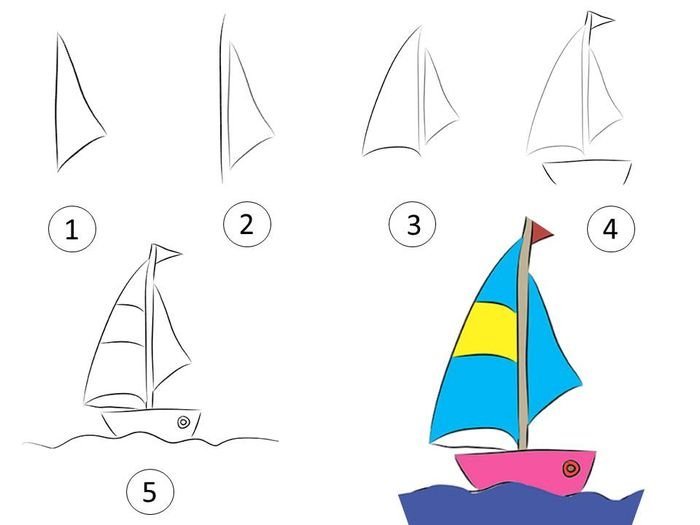 1

2

3

4

5