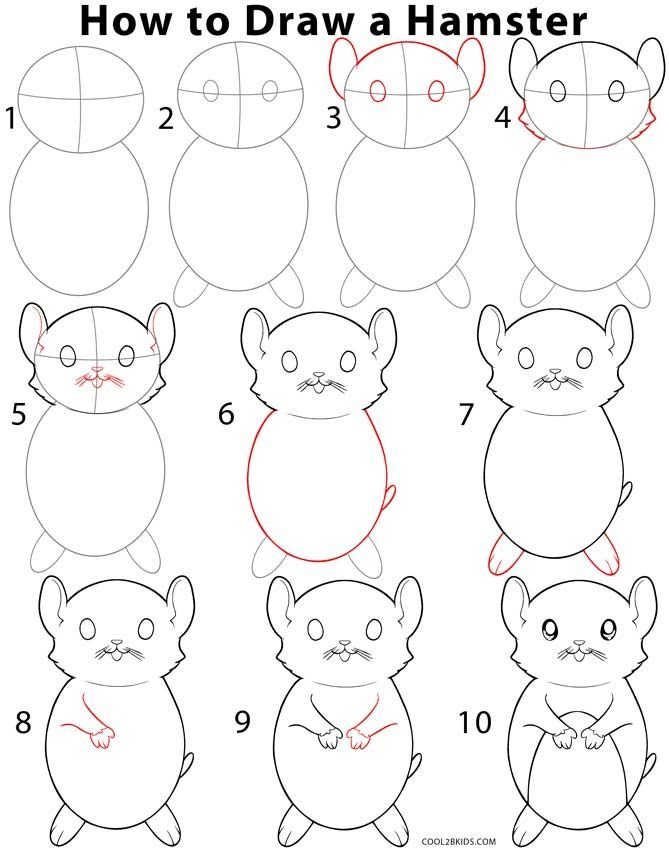 How to Draw a Hamster

1

2

3

4

5

6

7

8

9

10

COOL2BKIDS.COM