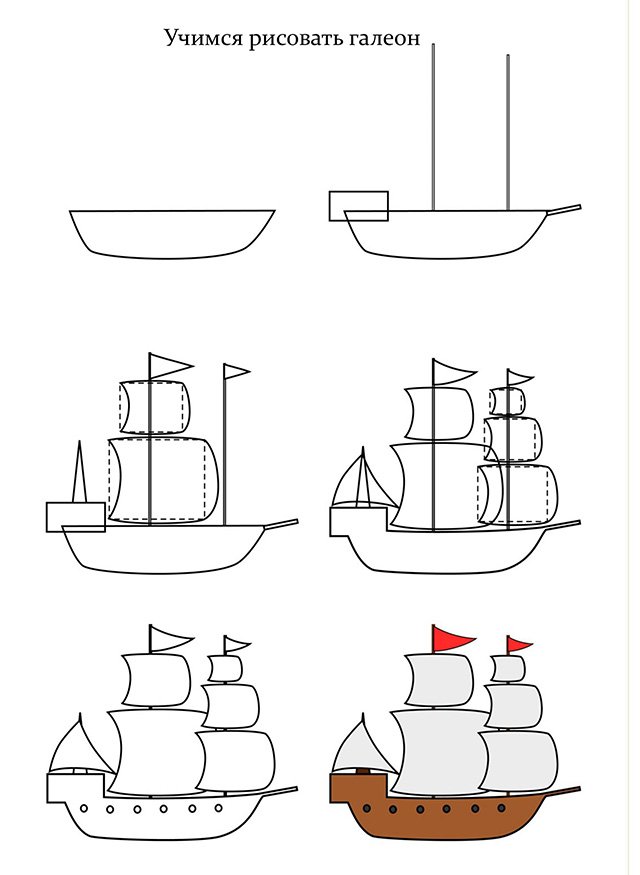 Учимся рисовать галеон