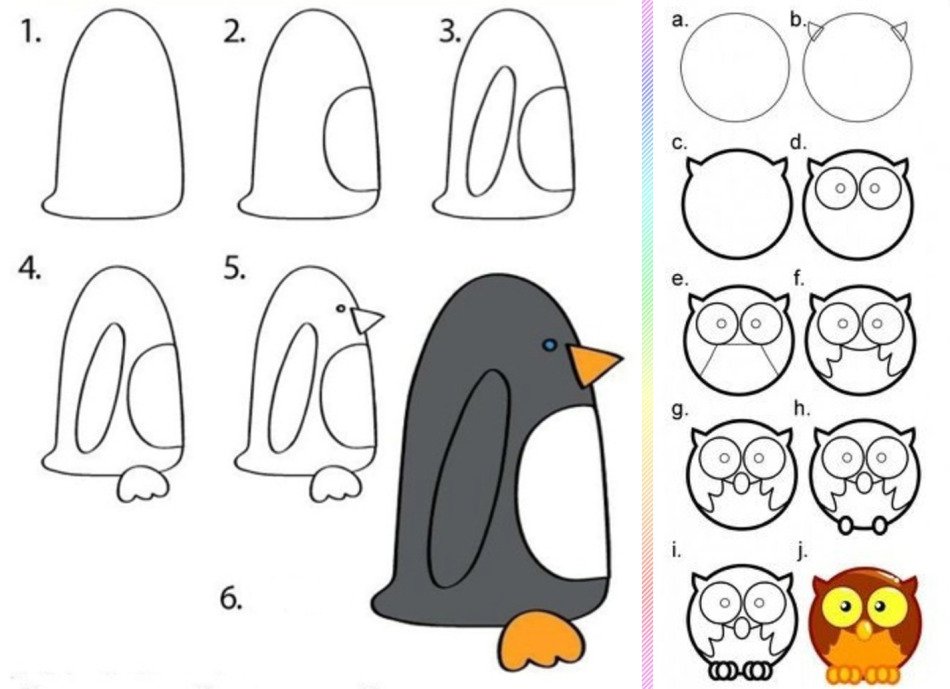 1.
2.
3.
4.
5.
6.

a.
b.
c.
d.
e.
f.
g.
h.
i.
j.