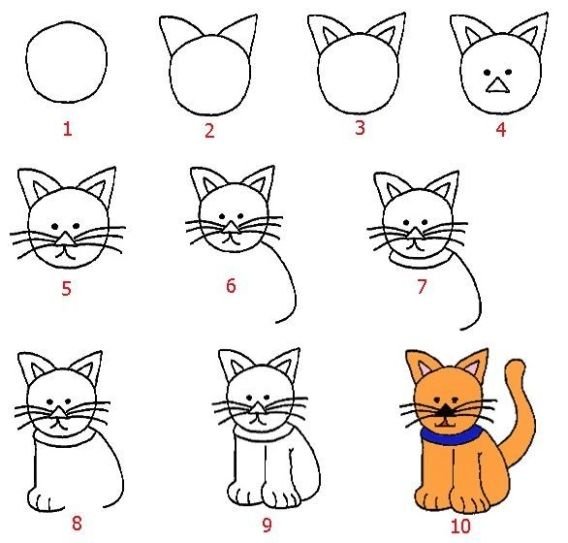 1 2 3 4

5 6 7

8 9 10