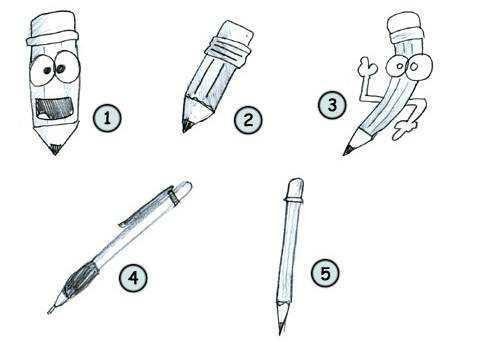 1
2
3
4
5