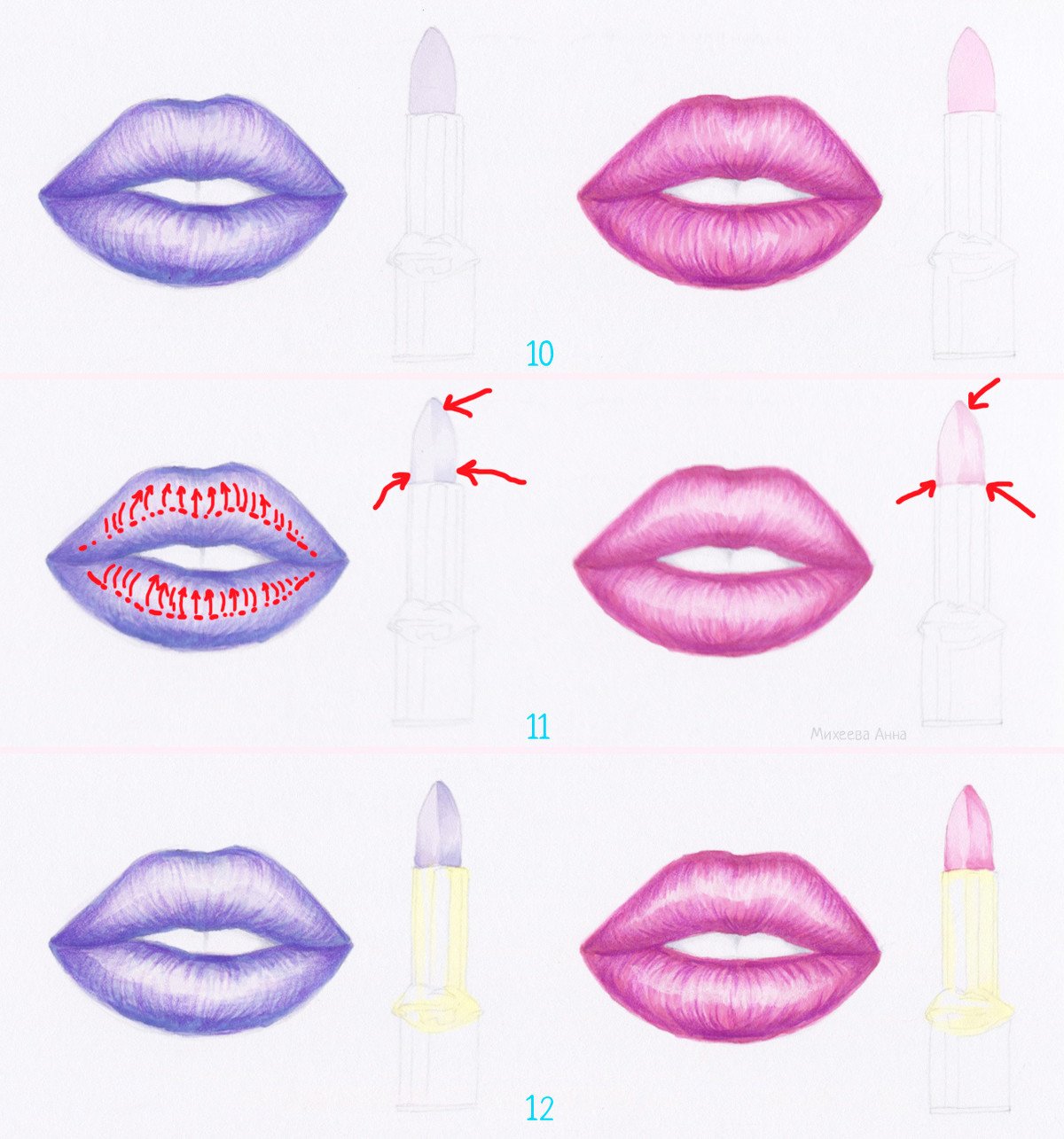 10

11

Михеева Анна

12