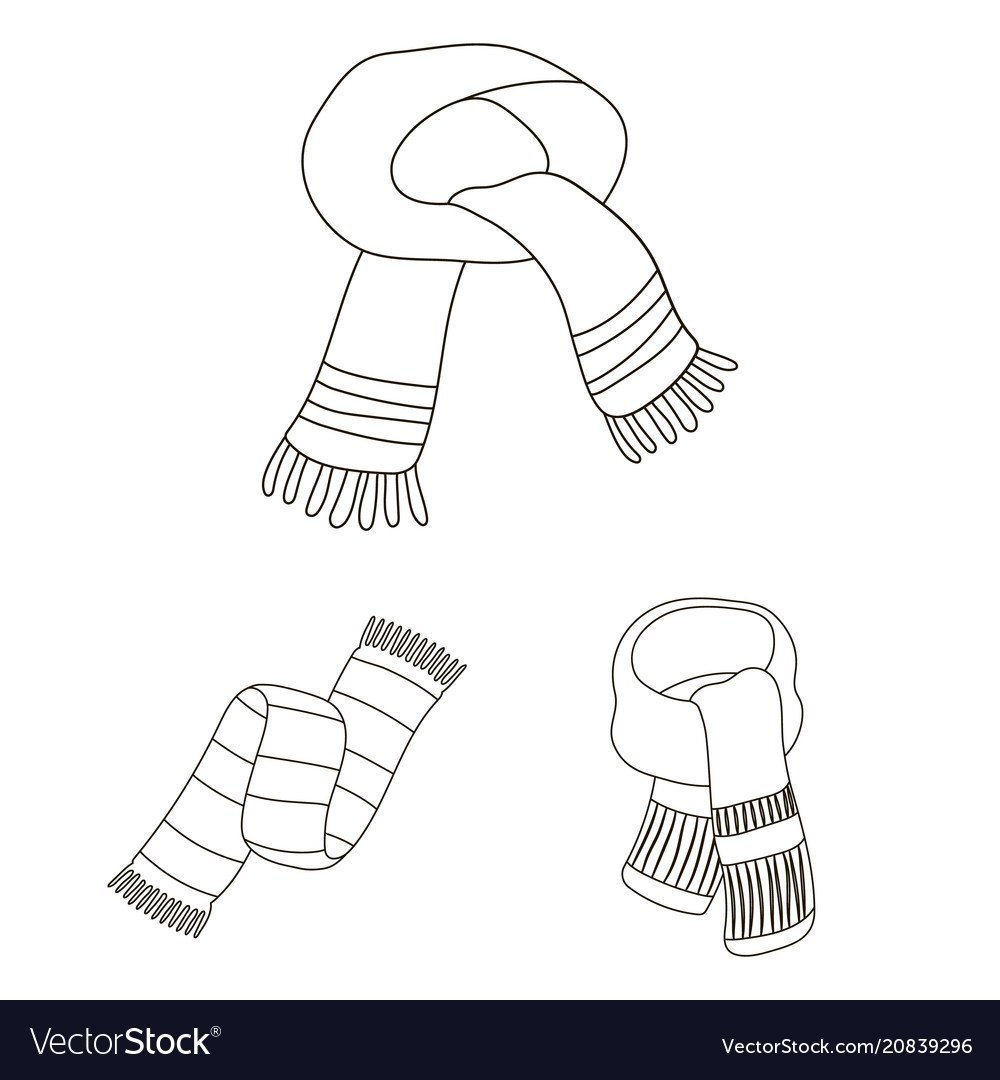 VectorStock®

VectorStock.com/20839296