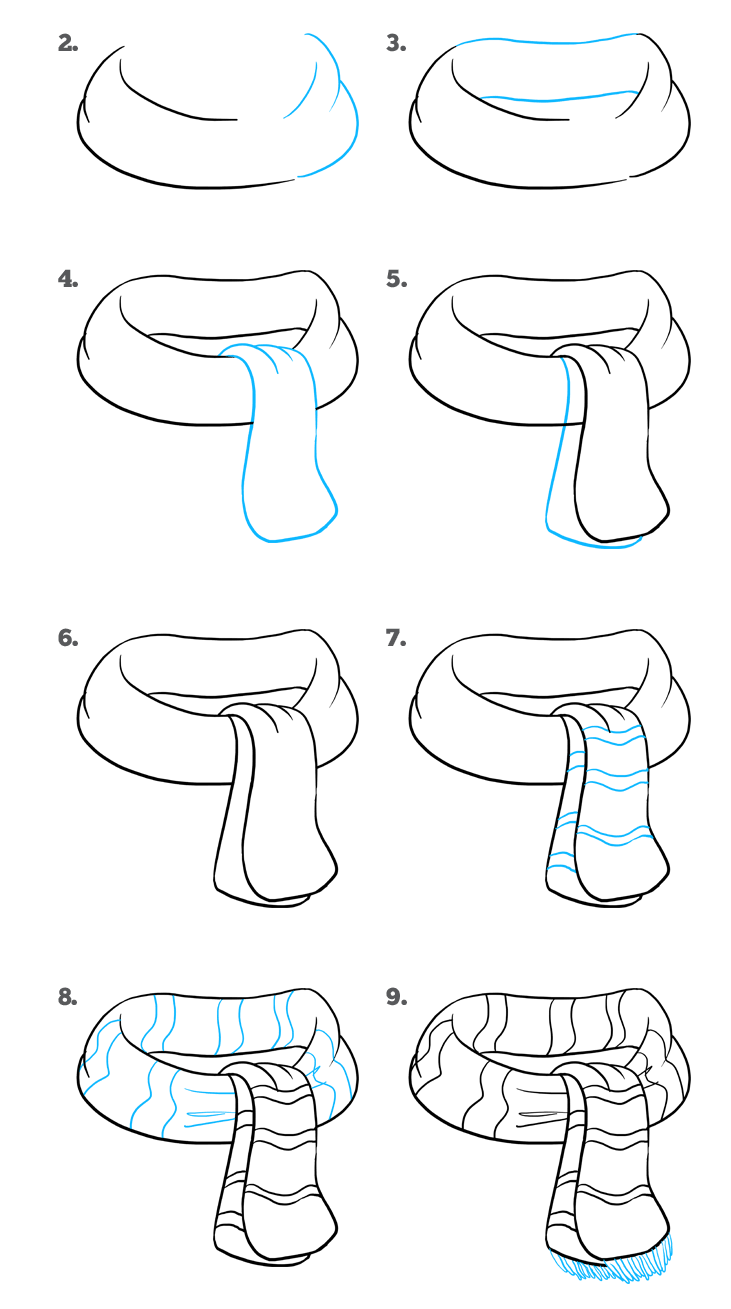 2.

3.

4.

5.

6.

7.

8.

9.