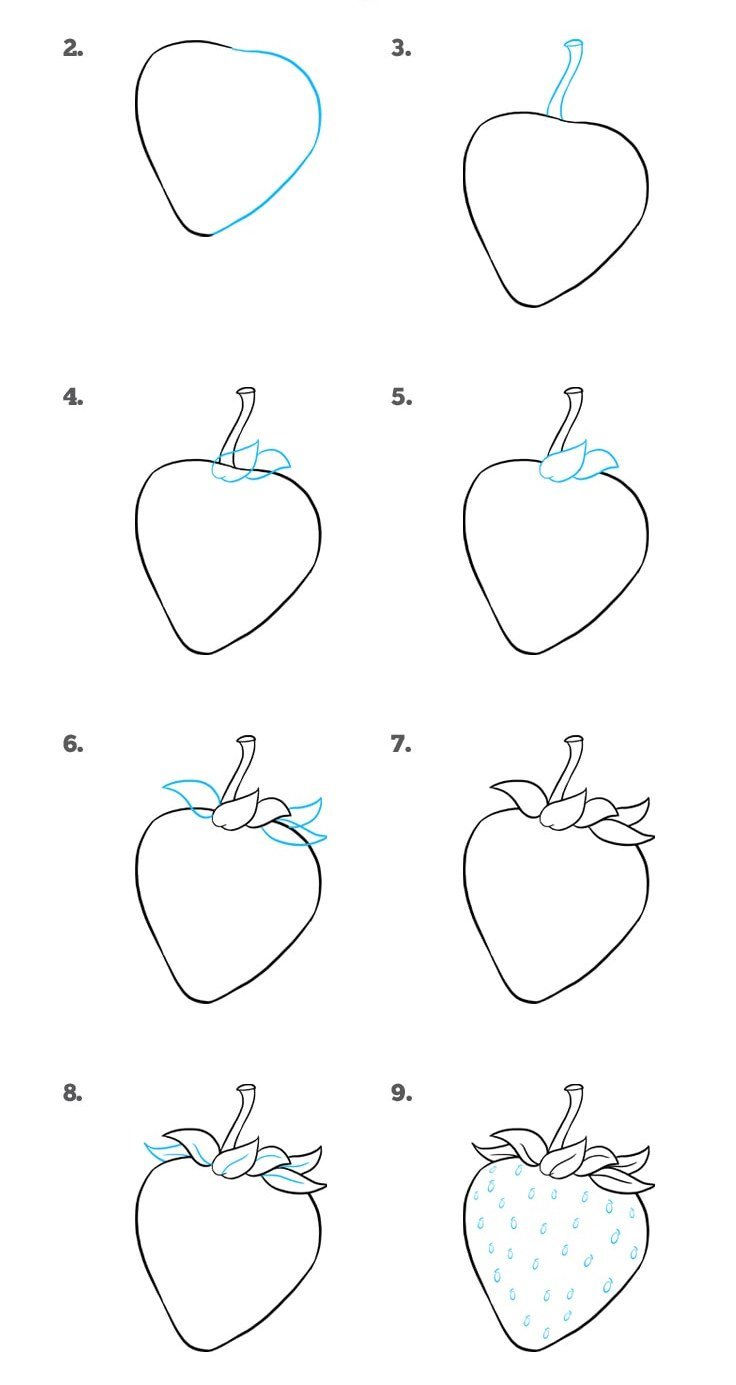 2.

3.

4.

5.

6.

7.

8.

9.