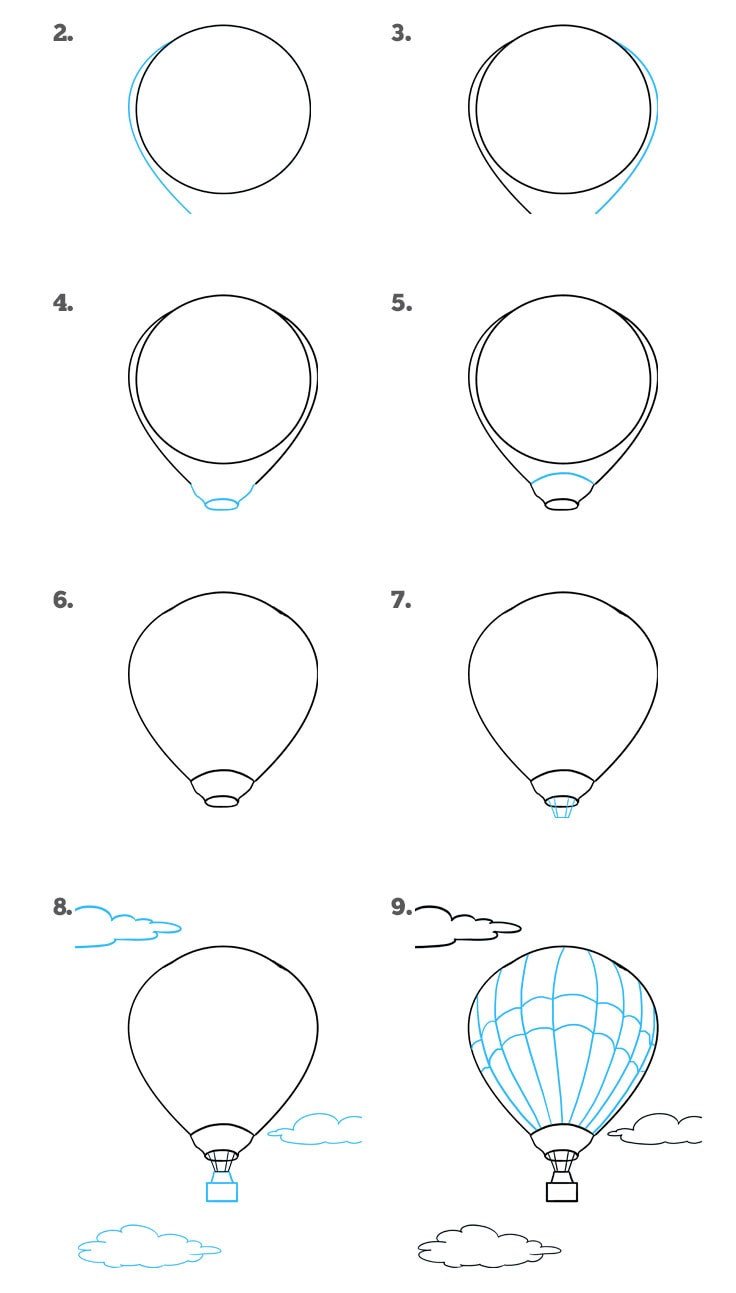 2.

3.

4.

5.

6.

7.

8.

9.