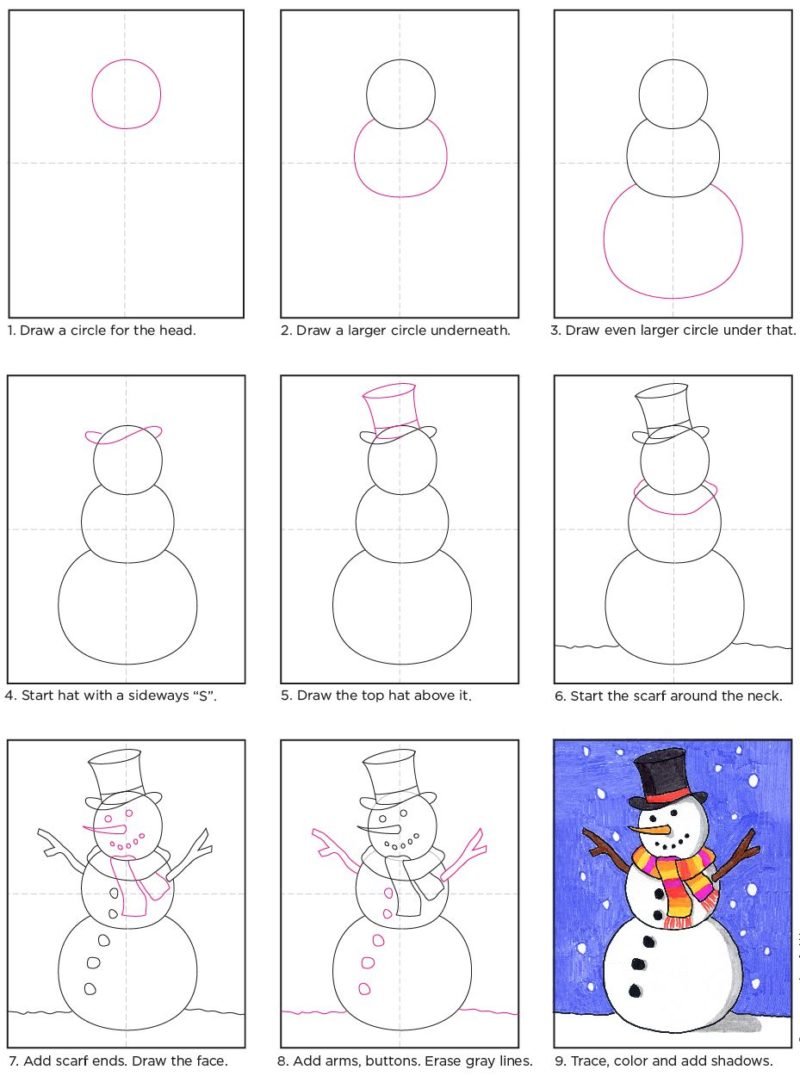 1. Draw a circle for the head.

2. Draw a larger circle underneath.

3. Draw even larger circle under that.

4. Start hat with a sideways "S".

5. Draw the top hat above it.

6. Start the scarf around the neck.

7. Add scarf ends. Draw the face.

8. Add arms, buttons. Erase gray lines.

9. Trace, color and add shadows.