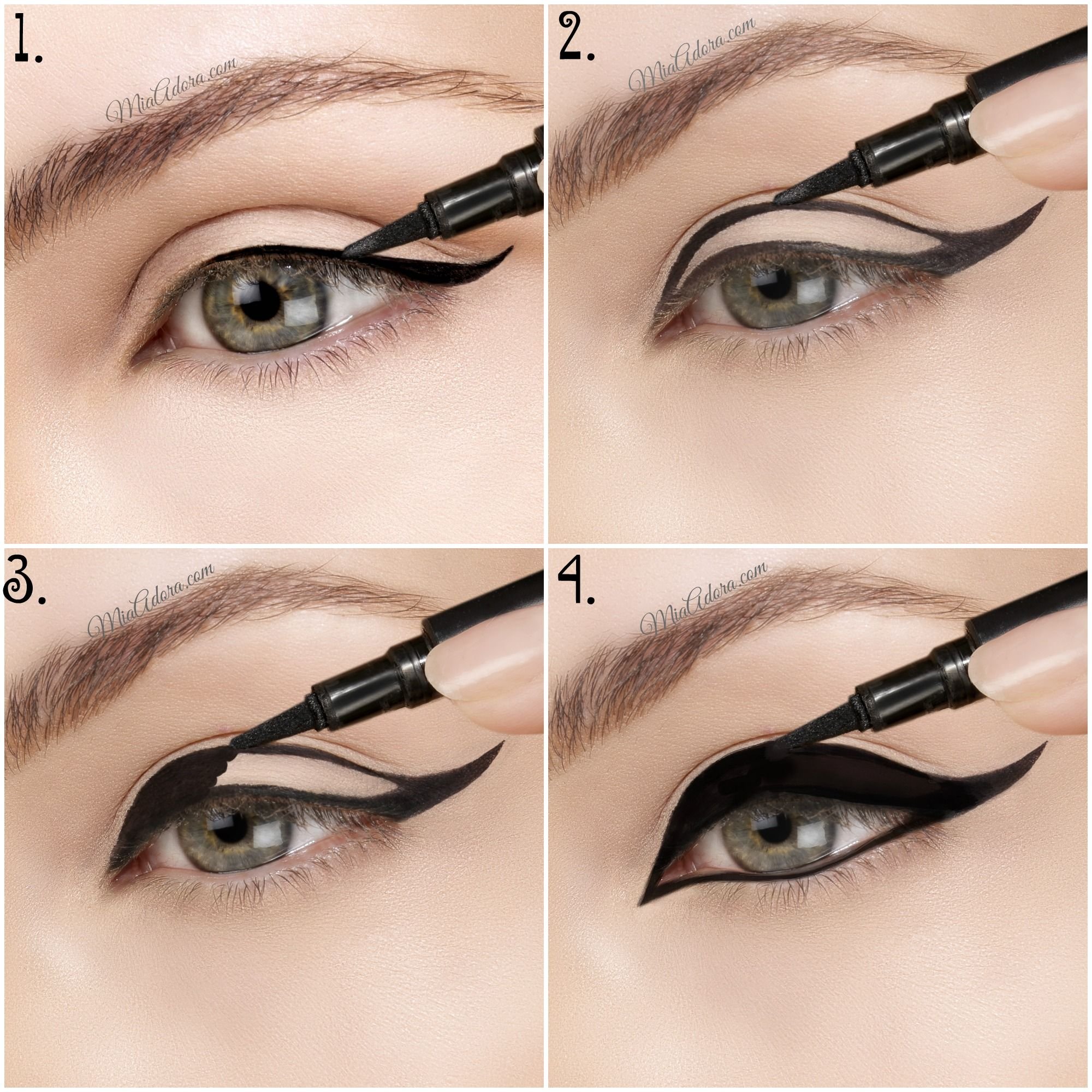 1.

MiaAdora.com

2.

MiaAdora.com

3.

MiaAdora.com

4.

MiaAdora.com