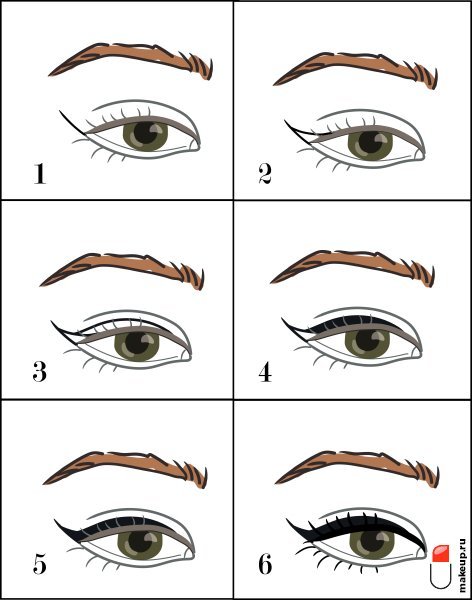 1

2

3

4

5

6

makeup.ru