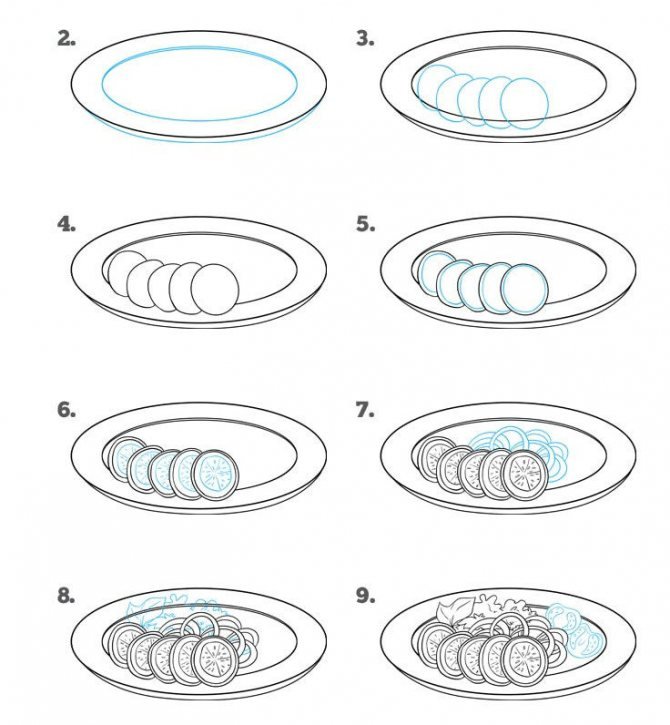 2.

3.

4.

5.

6.

7.

8.

9.