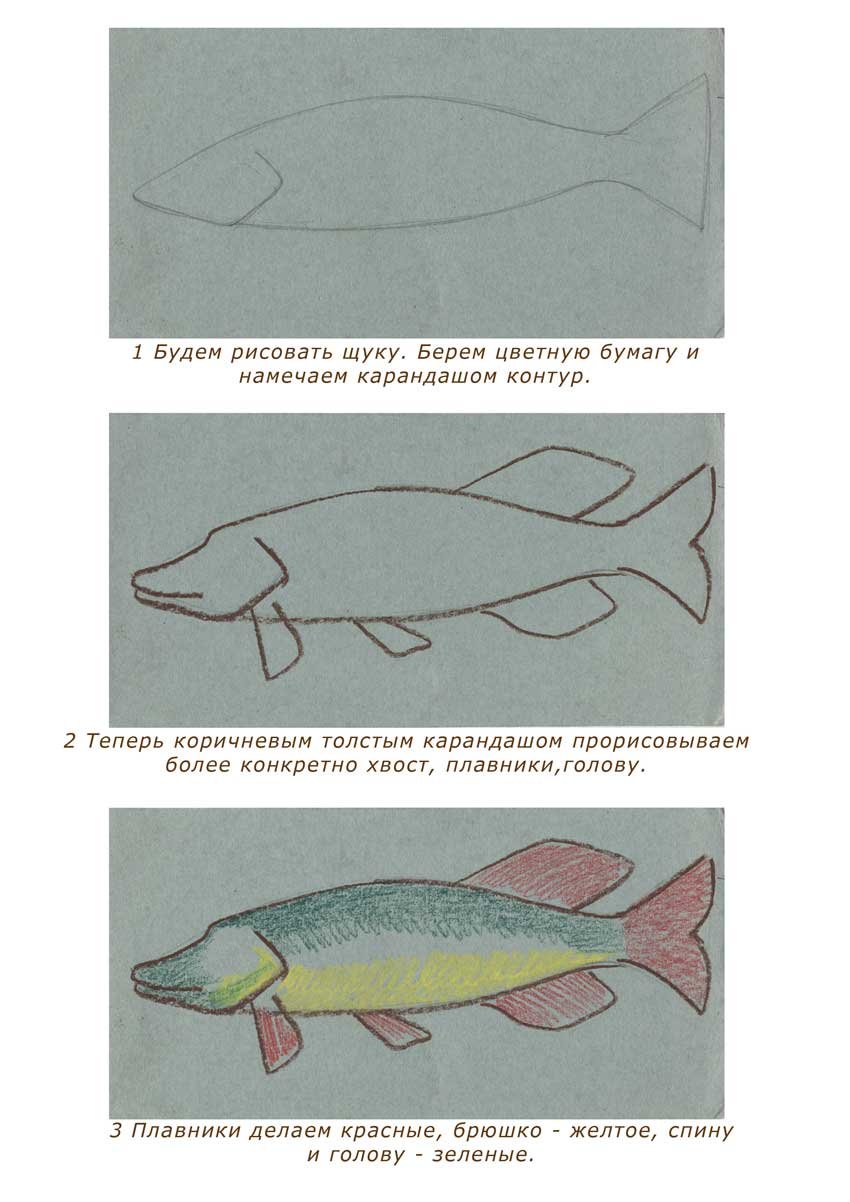 1 Будем рисовать щуку. Берем цветную бумагу и намечаем карандашом контур.

2 Теперь коричневым толстым карандашом прорисовываем более конкретно хвост, плавники,голову.

3 Плавники делаем красные, брюшко - желтое, спину и голову - зеленые.