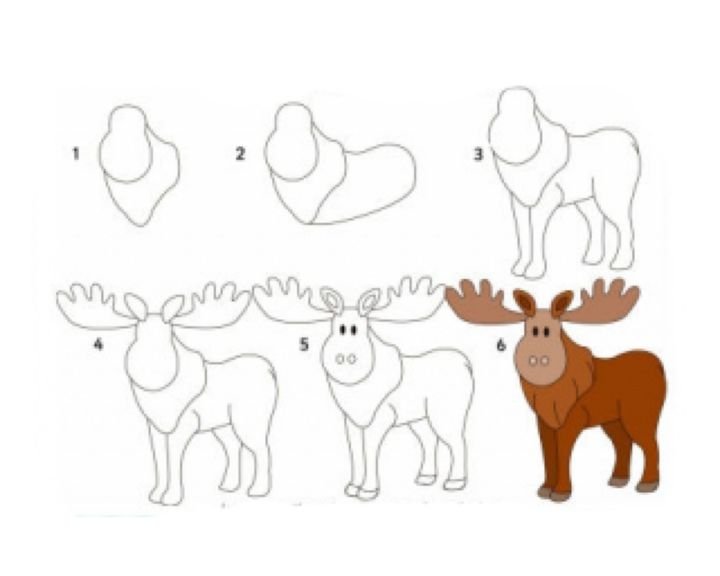 1

2

3

4

5

6