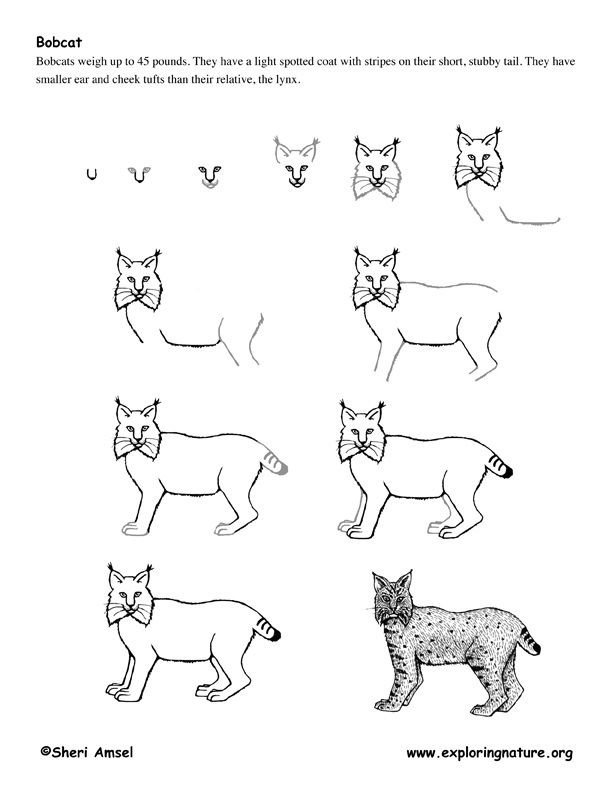 Bobcat

Bobcats weigh up to 45 pounds. They have a light spotted coat with stripes on their short, stubby tail. They have smaller ear and cheek tufts than their relative, the lynx.

©Sheri Amsel

www.exploringnature.org