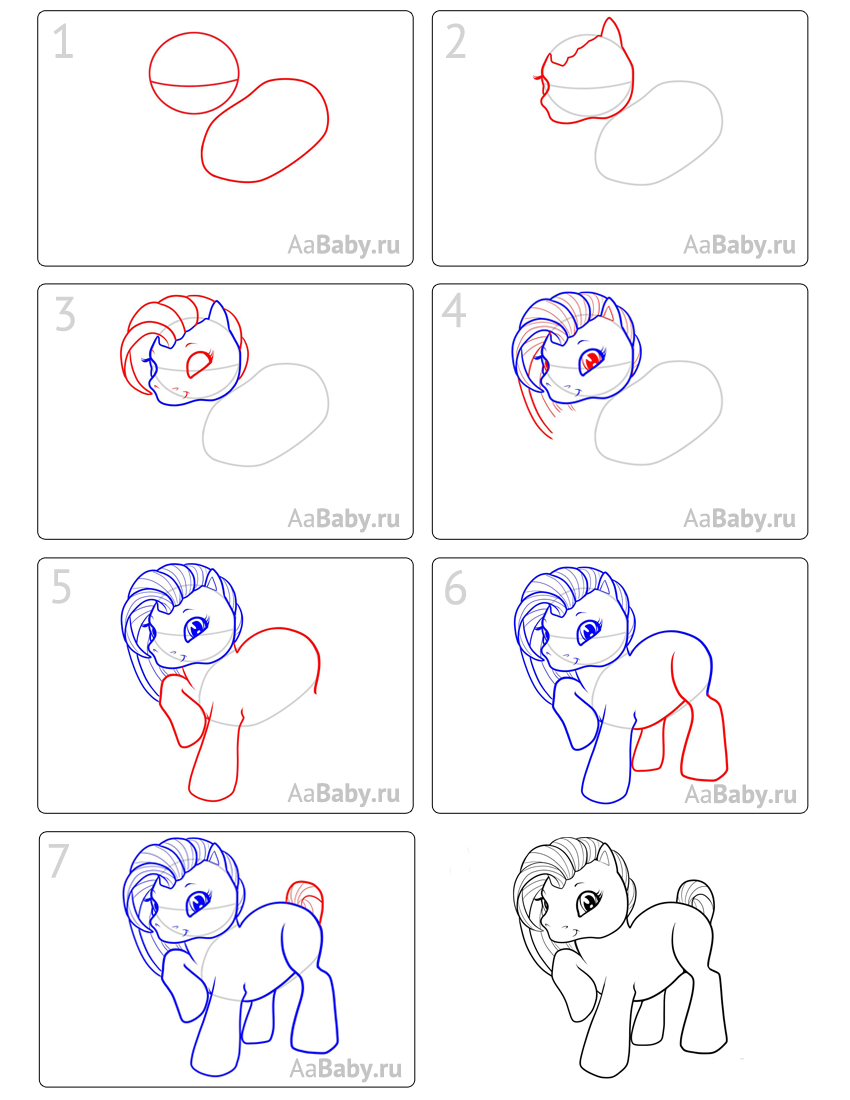 1

AaBaby.ru

2

AaBaby.ru

3

AaBaby.ru

4

AaBaby.ru

5

AaBaby.ru

6

AaBaby.ru

7

AaBaby.ru