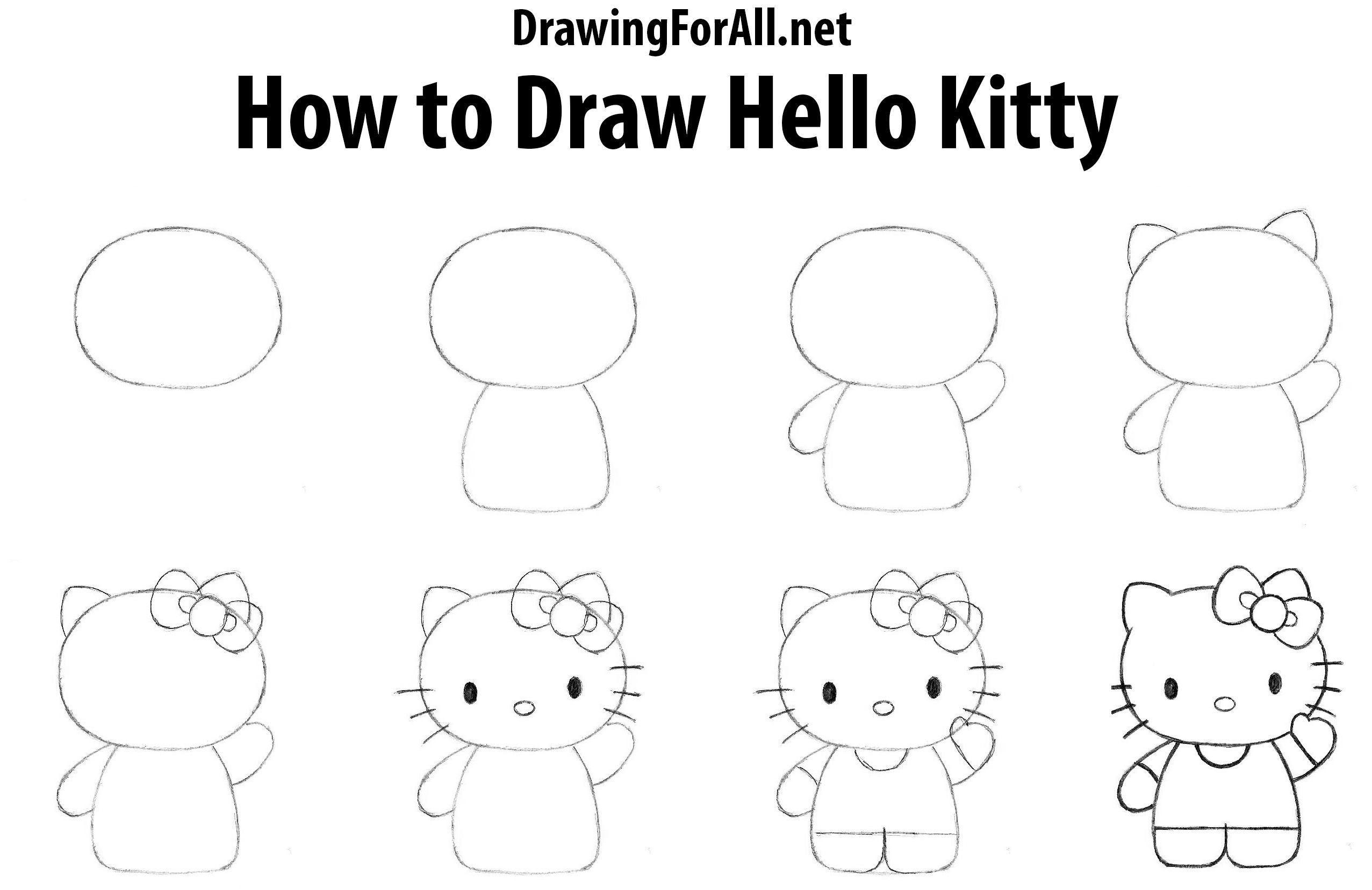 DrawingForAll.net

How to Draw Hello Kitty