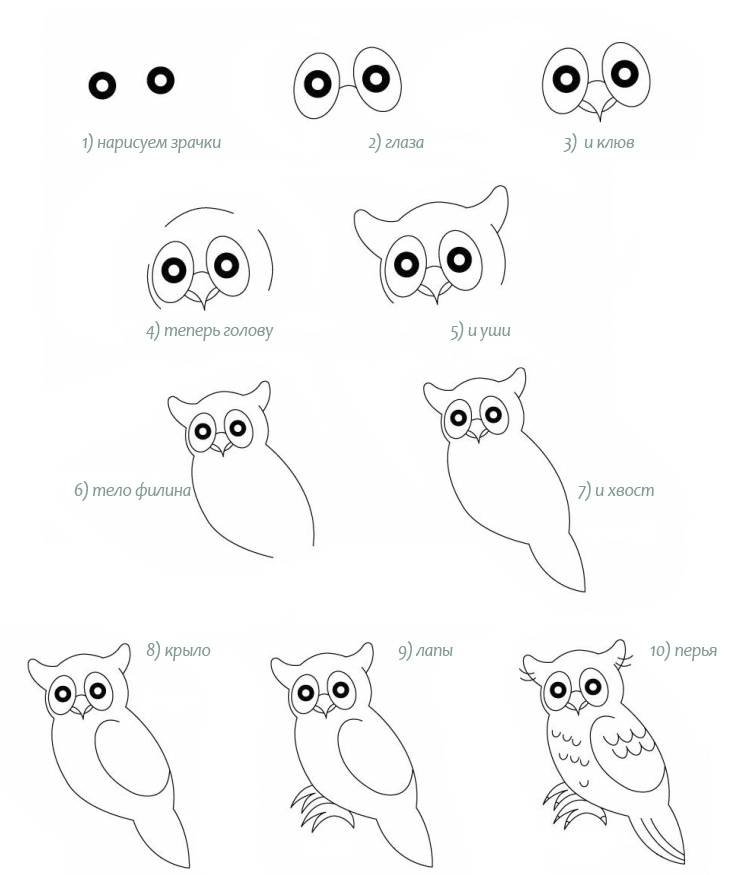 1) нарисуем зрачки

2) глаза

3) и клюв

4) теперь голову

5) и уши

6) тело филина

7) и хвост

8) крыло

9) лапы

10) перья