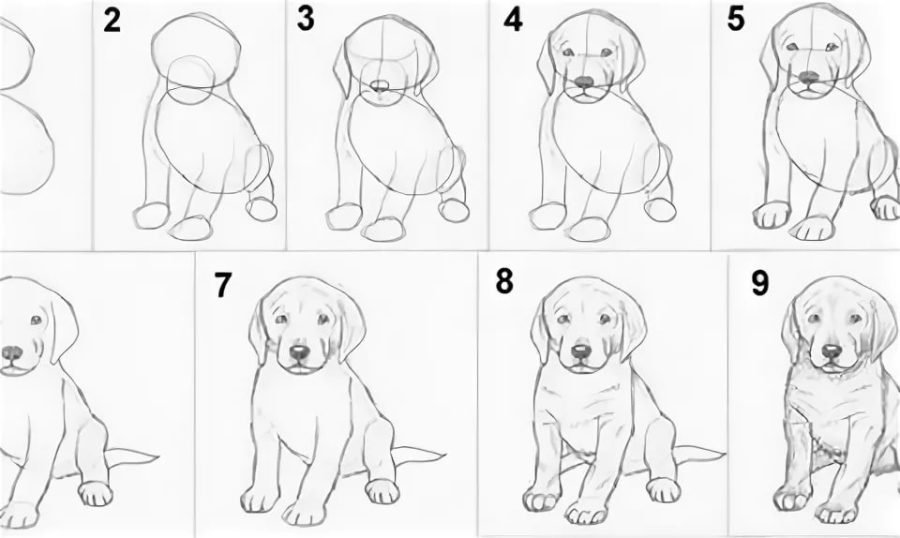 2

3

4

5

7

8

9