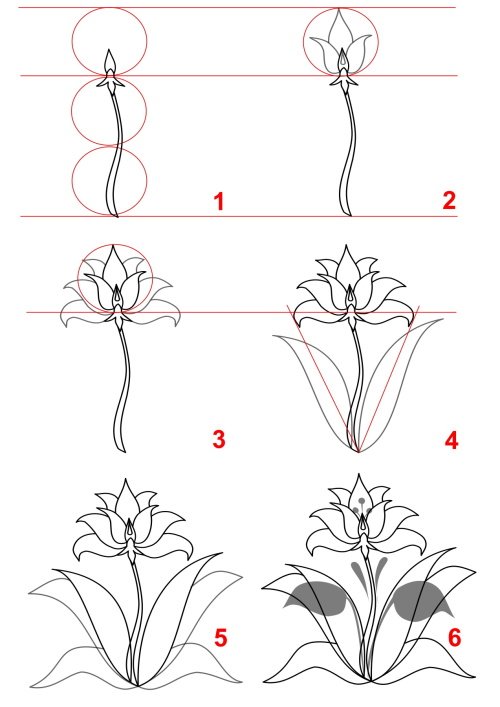 1
2
3
4
5
6