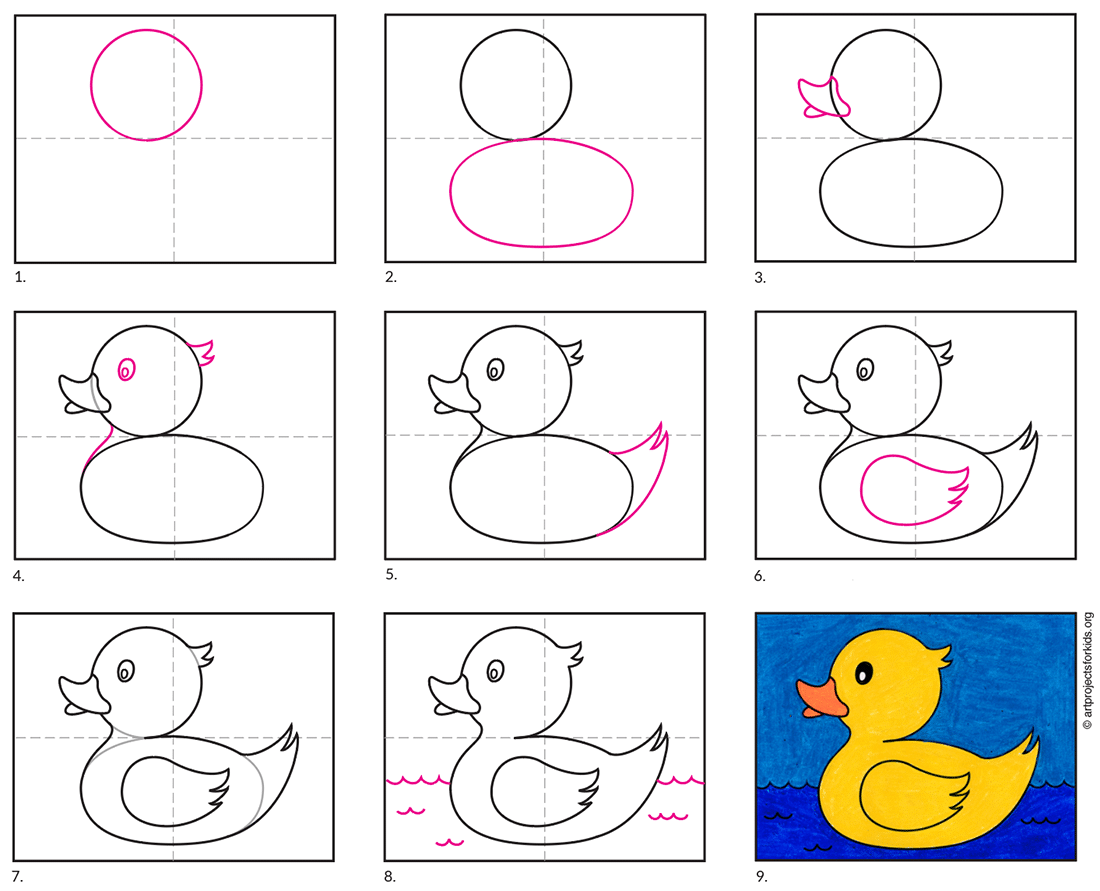 1.

2.

3.

4.

5.

6.

7.

8.

9.

© artprojectsforkids.org