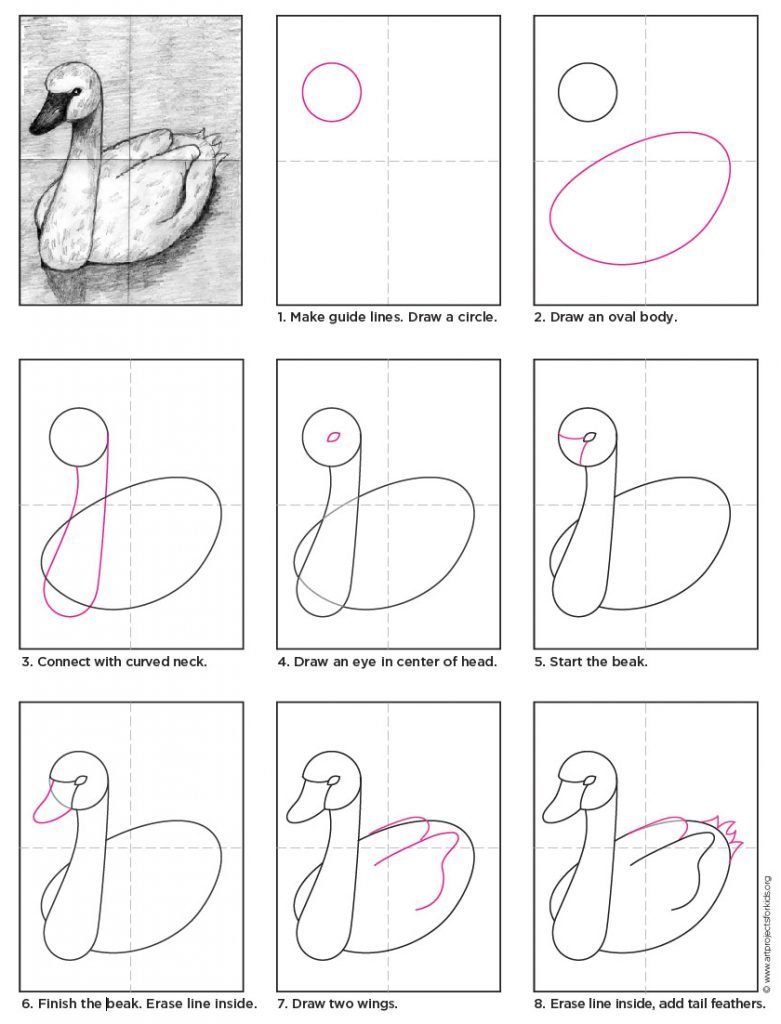 1. Make guide lines. Draw a circle.

2. Draw an oval body.

3. Connect with curved neck.

4. Draw an eye in center of head.

5. Start the beak.

6. Finish the beak. Erase line inside.

7. Draw two wings.

8. Erase line inside, add tail feathers.

© www.artprojectsforkids.org