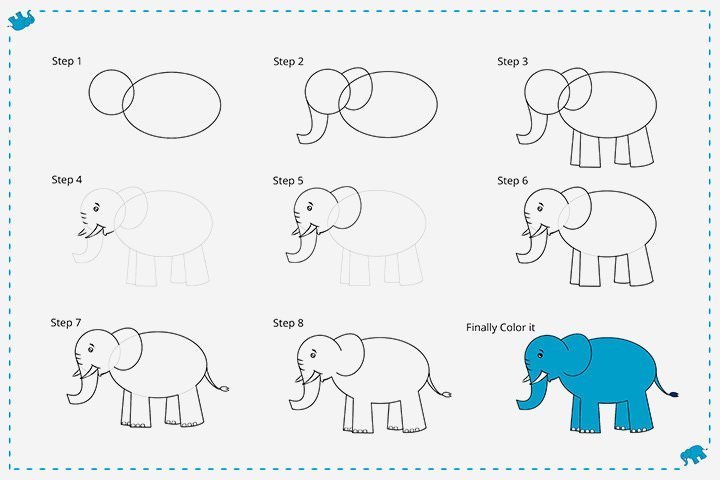 Step 1

Step 2

Step 3

Step 4

Step 5

Step 6

Step 7

Step 8

Finally Color it