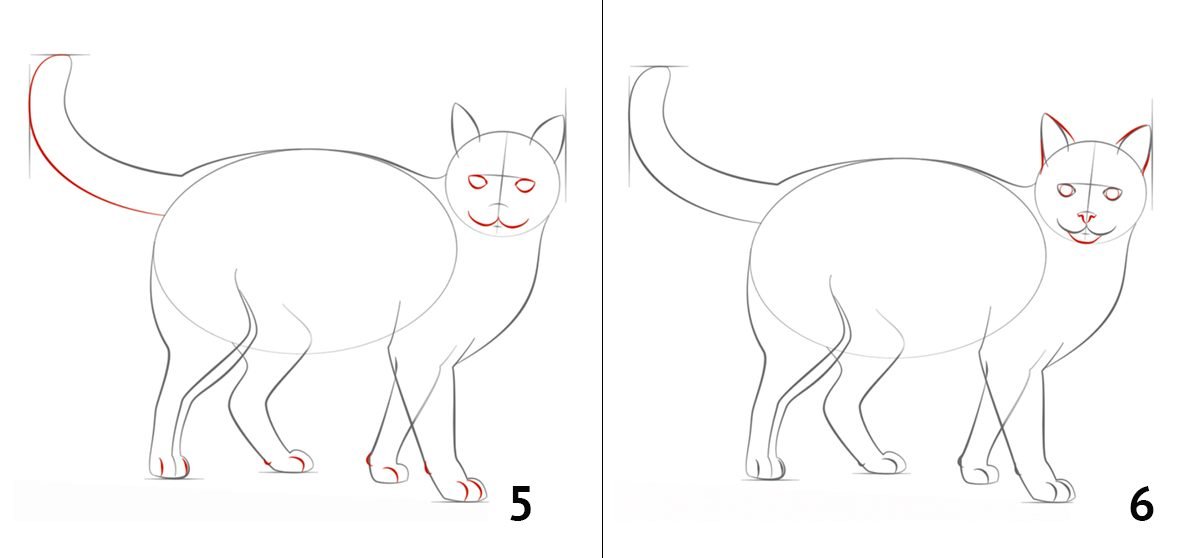 5

6