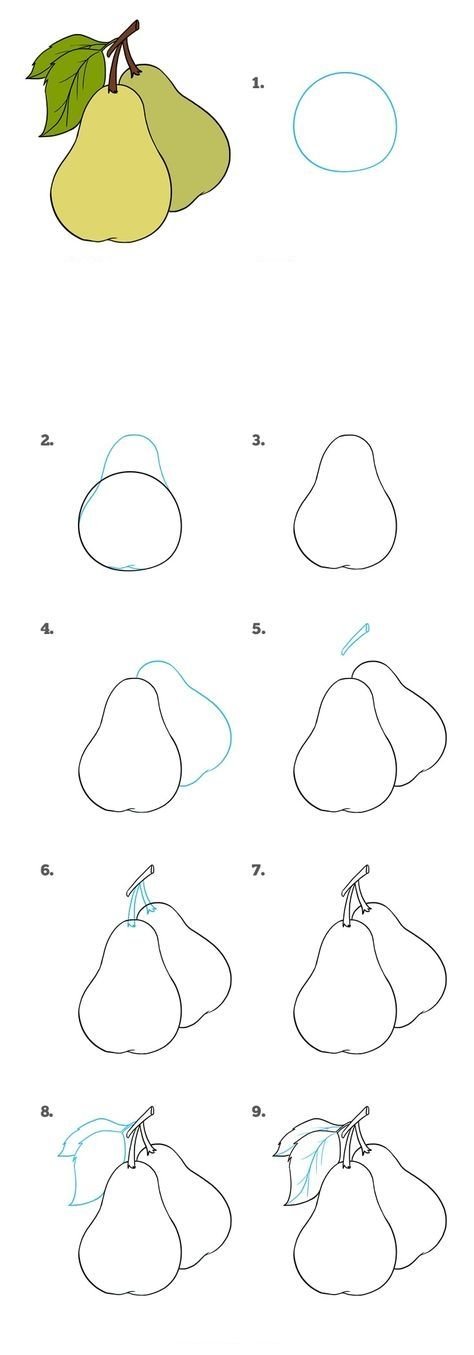 1.

2.

3.

4.

5.

6.

7.

8.

9.